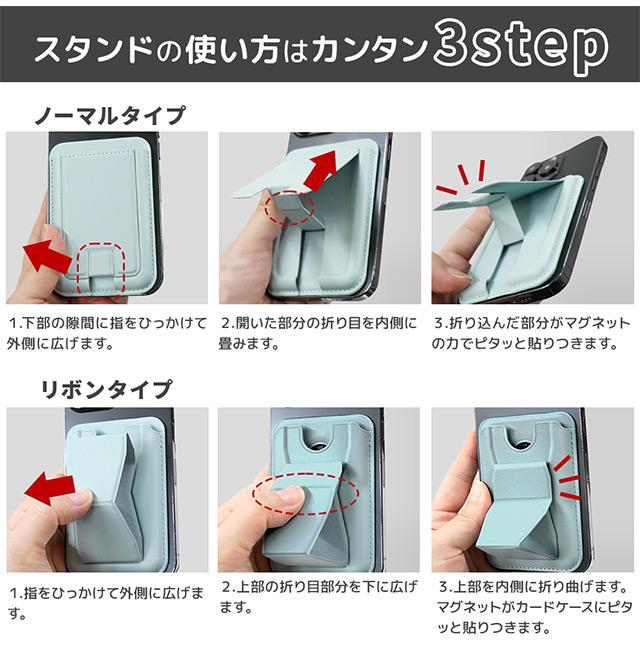 スタンドの使い方はカンタン3step

ノーマルタイプ

1.下部の隙間に指をひっかけて外側に広げます。

2.開いた部分の折り目を内側に畳みます。

3.折り込んだ部分がマグネットの力でピタッと貼りつきます。

リボンタイプ

1.指をひっかけて外側に広げます。

2.上部の折り目部分を下に広げます。

3.上部を内側に折り曲げます。マグネットがカードケースにピタッと貼りつきます。