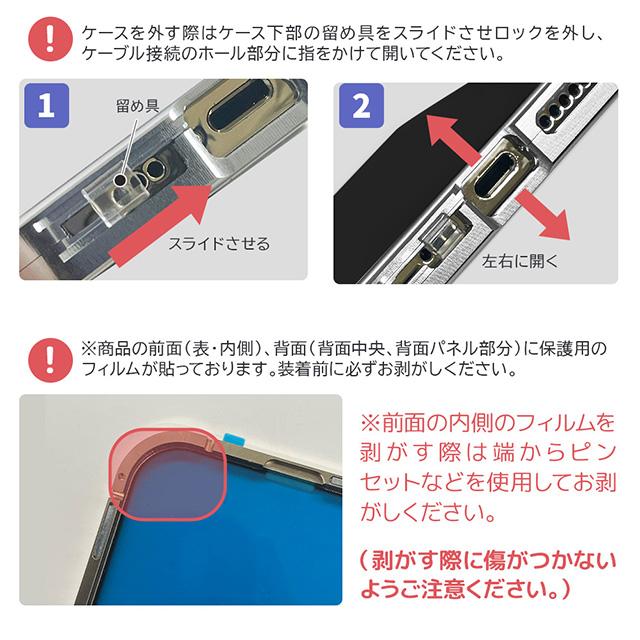 !

ケースを外す際はケース下部の留め具をスライドさせロックを外し、ケーブル接続のホール部分に指をかけて開いてください。

1

留め具

スライドさせる

2

左右に開く

!

※商品の前面（表・内側）、背面（背面中央、背面パネル部分）に保護用のフィルムが貼っております。装着前に必ずお剥がしください。

※前面の内側のフィルムを剥がす際は端からピンセットなどを使用してお剥がしください。

（剥がす際に傷がつかないようご注意ください。）