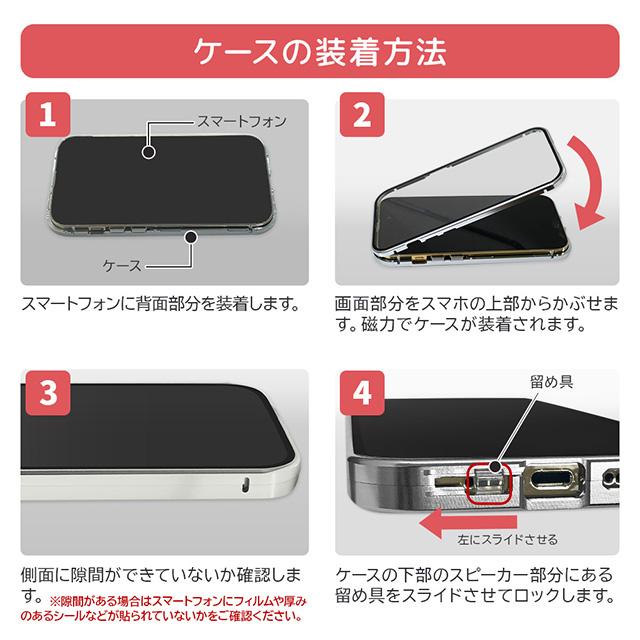 ケースの装着方法

1
スマートフォン
ケース
スマートフォンに背面部分を装着します。

2
画面部分をスマホの上部からかぶせます。磁力でケースが装着されます。

3
側面に隙間ができていないか確認します。※隙間がある場合はスマートフォンにフィルムや厚みのあるシールなどが貼られていないかをご確認ください。

4
留め具
左にスライドさせる
ケースの下部のスピーカー部分にある留め具をスライドさせてロックします。