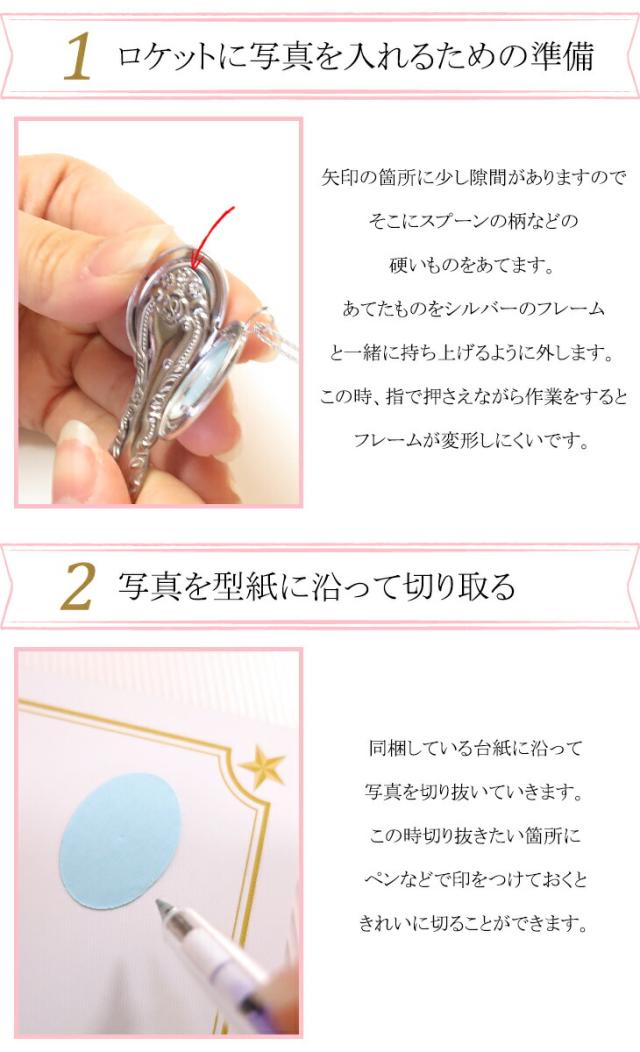 1 ロケットに写真を入れるための準備

矢印の箇所に少し隙間がありますので
そこにスプーンの柄などの
硬いものをあてます。
あてたものをシルバーのフレーム
と一緒に持ち上げるように外します。
この時、指で押さえながら作業をすると
フレームが変形しにくいです。

2 写真を型紙に沿って切り取る

同梱している台紙に沿って
写真を切り抜いていきます。
この時切り抜きたい箇所に
ペンなどで印をつけておくと
きれいに切ることができます。