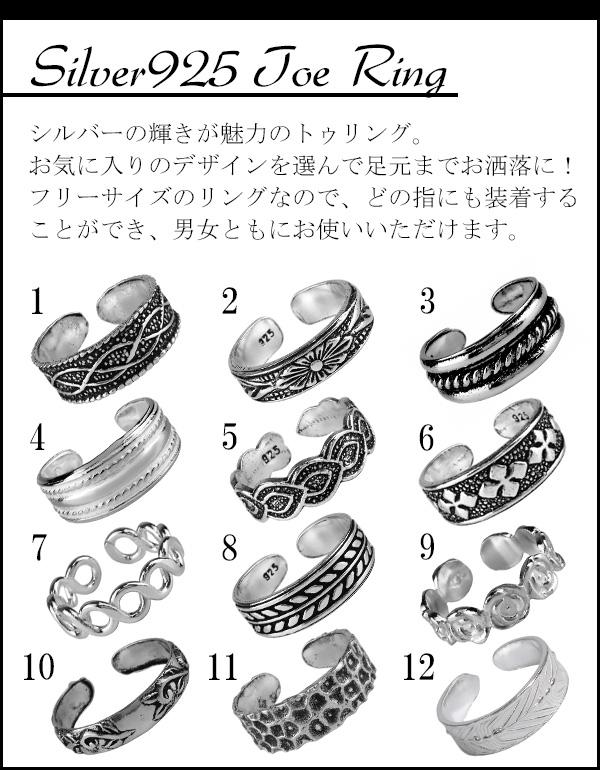 Silver925 Toe Ring

シルバーの輝きが魅力のトゥリング。
お気に入りのデザインを選んで足元までお洒落に！
フリーサイズのリングなので、どの指にも装着することができ、男女ともにお使いいただけます。

1

2

925

3

4

5

925

6

925

7

8

925

9

10

11

12