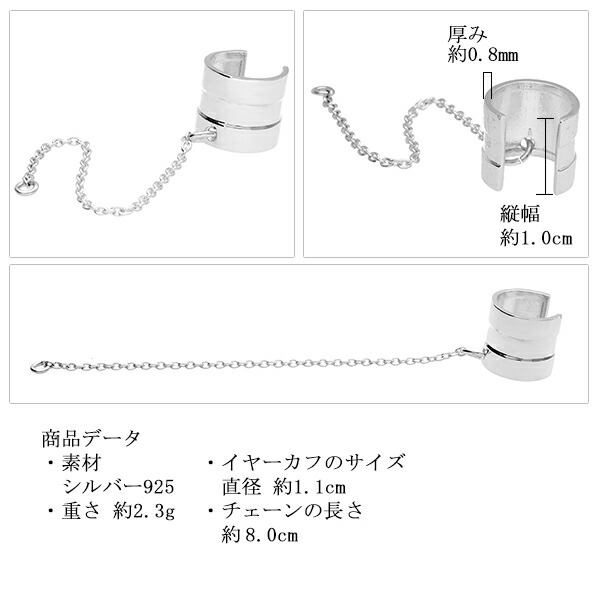 厚み
約0.8mm

縦幅
約1.0cm

商品データ
・素材
シルバー925
・重さ 約2.3g

・イヤーカフのサイズ
直径 約1.1cm
・チェーンの長さ
約8.0cm