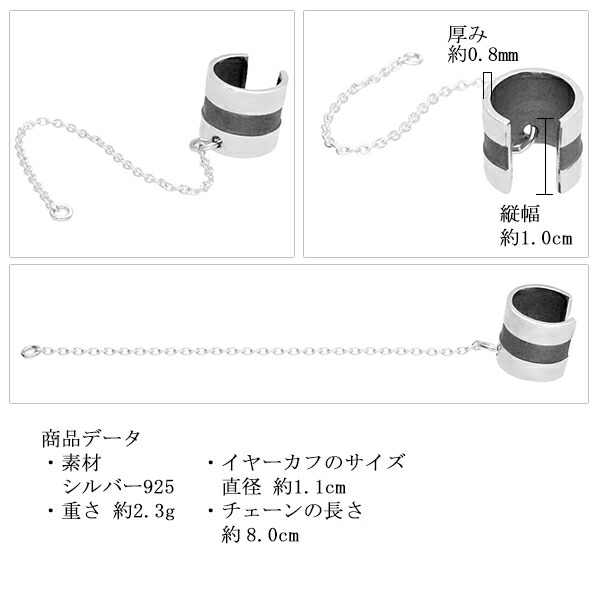 厚み
約0.8mm

縦幅
約1.0cm

商品データ

・素材
シルバー925

・重さ 約2.3g

・イヤーカフのサイズ
直径 約1.1cm

・チェーンの長さ
約 8.0cm