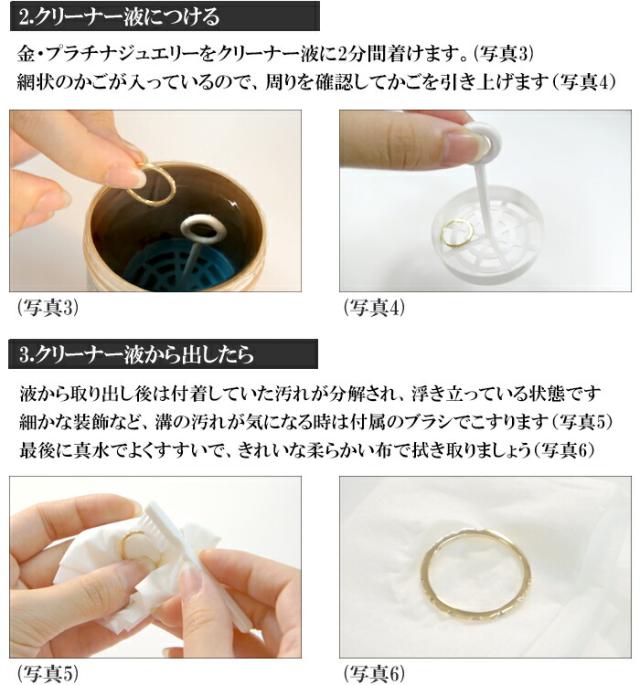 2.クリーナー液につける

金・プラチナジュエリーをクリーナー液に2分間着けます。(写真3)
網状のかごが入っているので、周りを確認してかごを引き上げます(写真4)

(写真3)

(写真4)

3.クリーナー液から出したら

液から取り出し後は付着していた汚れが分解され、浮き立っている状態です
細かな装飾など、溝の汚れが気になる時は付属のブラシでこすります(写真5)
最後に真水でよくすすいで、きれいな柔らかい布で拭き取りましょう(写真6)

(写真5)

(写真6)