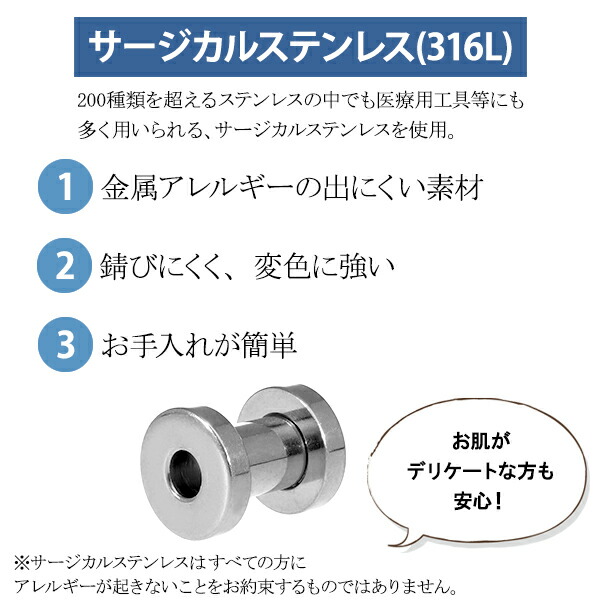 サージカルステンレス(316L)

200種類を超えるステンレスの中でも医療用工具等にも多く用いられる、サージカルステンレスを使用。

1 金属アレルギーの出にくい素材

2 錆びにくく、変色に強い

3 お手入れが簡単

お肌が
デリケートな方も
安心！

※サージカルステンレスはすべての方に
アレルギーが起きないことをお約束するものではありません。