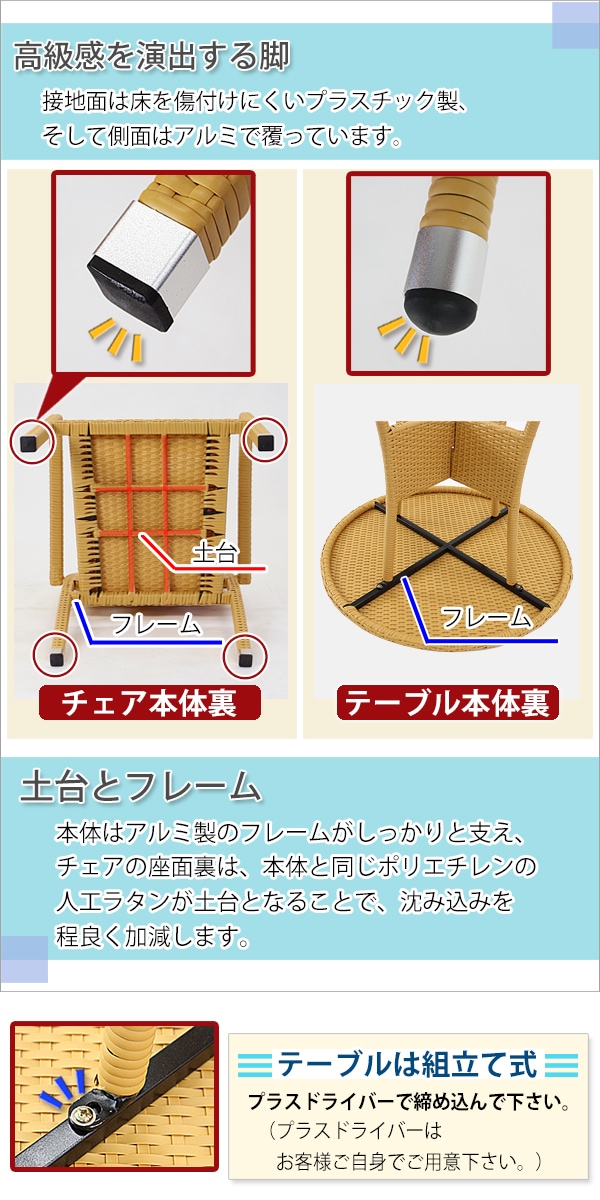 高級感を演出する脚

接地面は床を傷付けにくいプラスチック製、そして側面はアルミで覆っています。

土台

フレーム

チェア本体裏

フレーム

テーブル本体裏

土台とフレーム

本体はアルミ製のフレームがしっかりと支え、チェアの座面裏は、本体と同じポリエチレンの人工ラタンが土台となることで、沈み込みを程良く加減します。

テーブルは組立て式

プラスドライバーで締め込んで下さい。

（プラスドライバーはお客様ご自身でご用意下さい。）