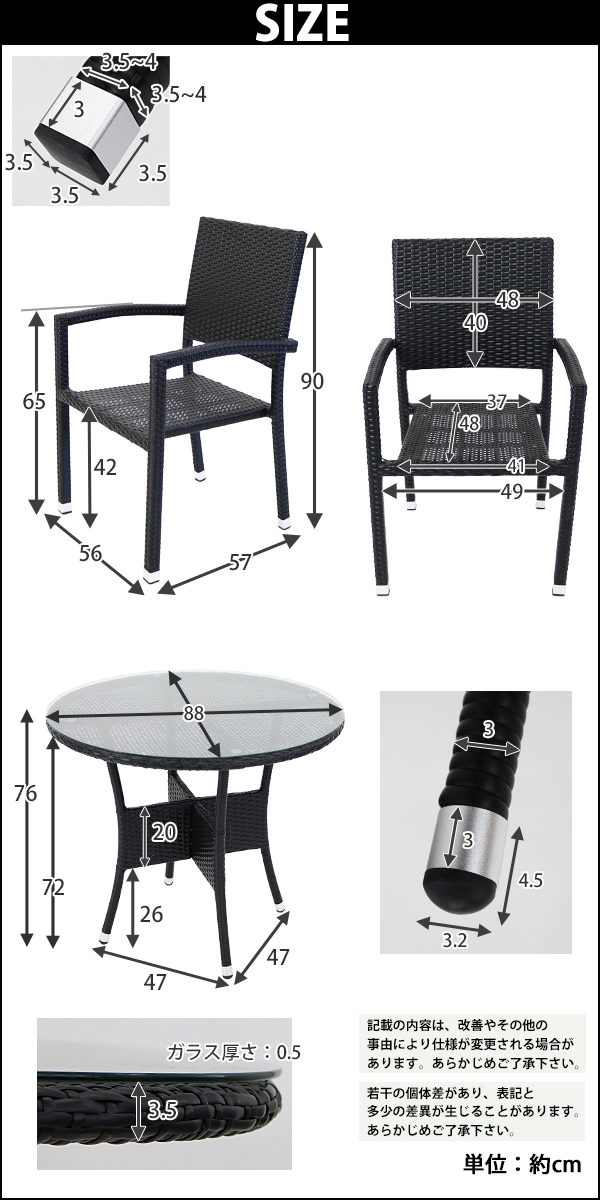 SIZE

3.5~4
3.5~4
3
3.5
3.5
3.5

65
42
90
56
57

48
40
37
48
41
49

88
76
72
20
26
47
47

3
3
4.5
3.2

ガラス厚さ：0.5
3.5

記載の内容は、改善やその他の事由により仕様が変更される場合があります。あらかじめご了承下さい。

若干の個体差があり、表記と多少の差異が生じることがあります。あらかじめご了承下さい。

単位：約cm