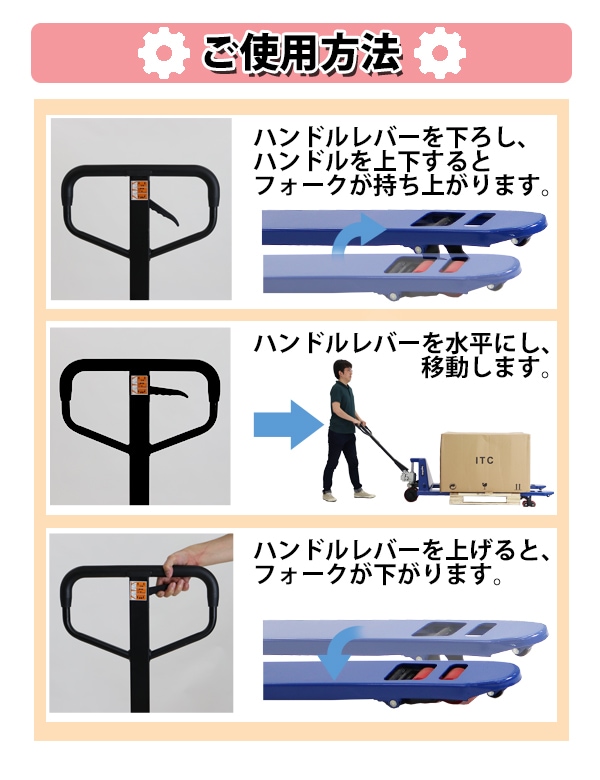 ご使用方法

ハンドルレバーを下ろし、ハンドルを上下するとフォークが持ち上がります。

ハンドルレバーを水平にし、移動します。

ITC

ハンドルレバーを上げると、フォークが下がります。