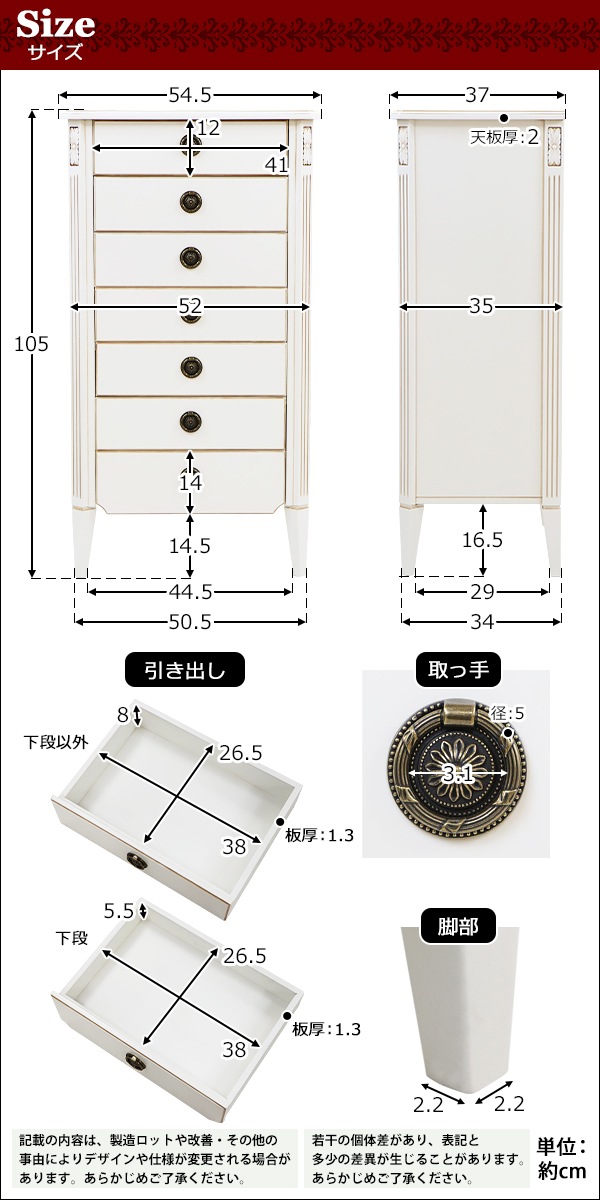 Size
サイズ

54.5
12
41
52
105
14
14.5
44.5
50.5

37
天板厚:2
35
16.5
29
34

引き出し
8
下段以外
26.5
38
板厚:1.3

5.5
下段
26.5
38
板厚:1.3

取っ手
径:5
3.1

脚部
2.2
2.2

記載の内容は、製造ロットや改善・その他の事由によりデザインや仕様が変更される場合があります。あらかじめご了承ください。

若干の個体差があり、表記と多少の差異が生じることがあります。あらかじめご了承ください。

単位:約cm