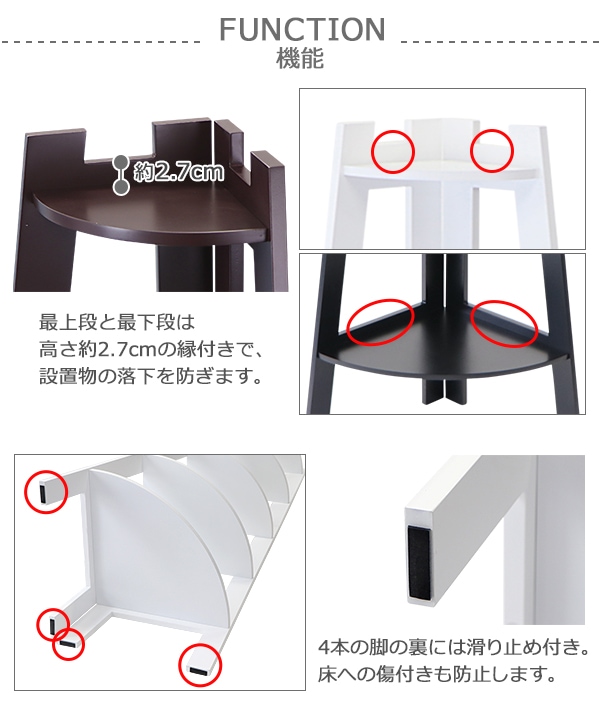 FUNCTION
機能

約2.7cm

最上段と最下段は
高さ約2.7cmの縁付きで、
設置物の落下を防ぎます。

4本の脚の裏には滑り止め付き。
床への傷付きも防止します。