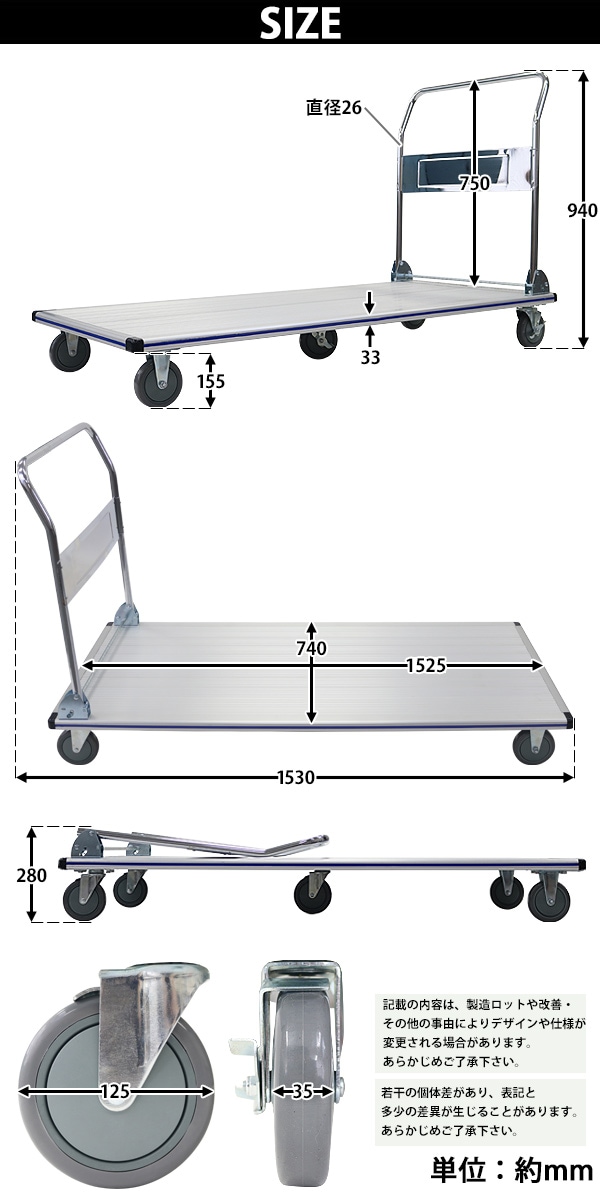 SIZE

直径26
750
940
33
155

740
1525
1530

280

125
35

記載の内容は、製造ロットや改善・その他の事由によりデザインや仕様が変更される場合があります。あらかじめご了承下さい。

若干の個体差があり、表記と多少の差異が生じることがあります。あらかじめご了承下さい。

単位：約mm