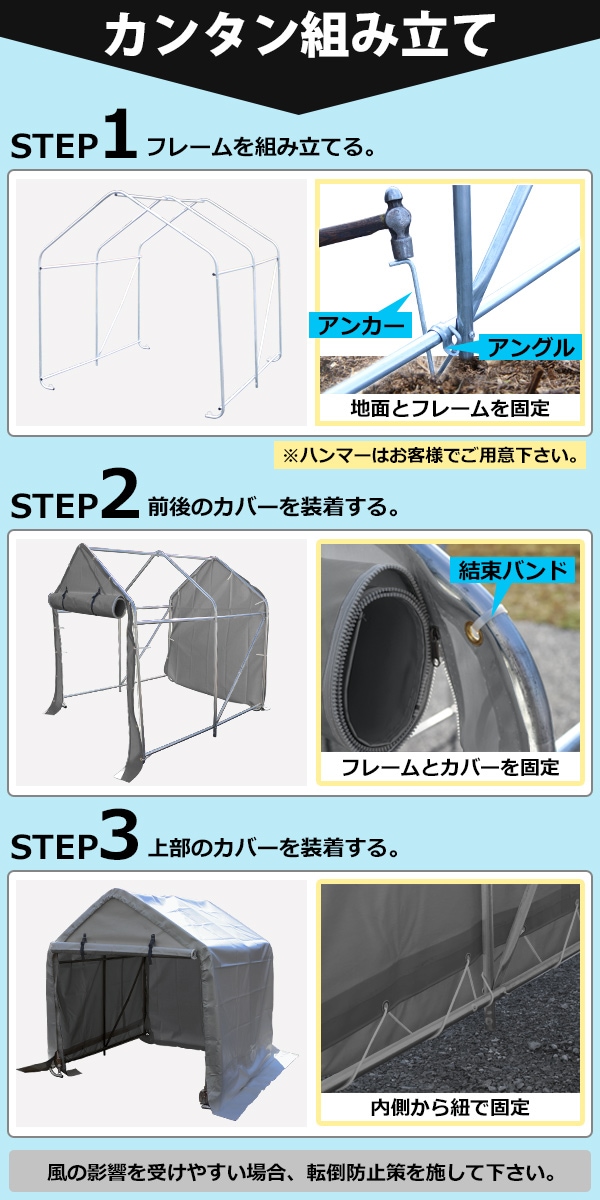 カンタン組み立て

STEP1 フレームを組み立てる。

アンカー
アングル
地面とフレームを固定

※ハンマーはお客様でご用意下さい。

STEP2 前後のカバーを装着する。

結束バンド
フレームとカバーを固定

STEP3 上部のカバーを装着する。

内側から紐で固定

風の影響を受けやすい場合、転倒防止策を施して下さい。