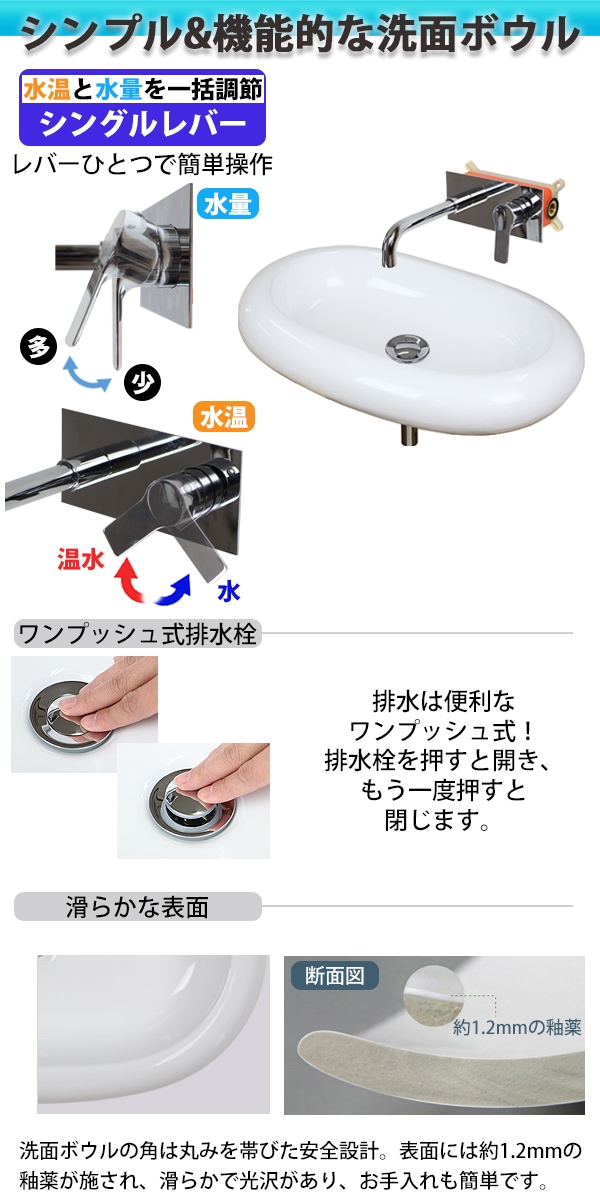 シンプル&機能的な洗面ボウル

水温と水量を一括調節
シングルレバー

レバーひとつで簡単操作

水量

多

少

水温

温水

水

ワンプッシュ式排水栓

排水は便利な
ワンプッシュ式！
排水栓を押すと開き、
もう一度押すと
閉じます。

滑らかな表面

断面図

約1.2mmの釉薬

洗面ボウルの角は丸みを帯びた安全設計。表面には約1.2mmの釉薬が施され、滑らかで光沢があり、お手入れも簡単です。