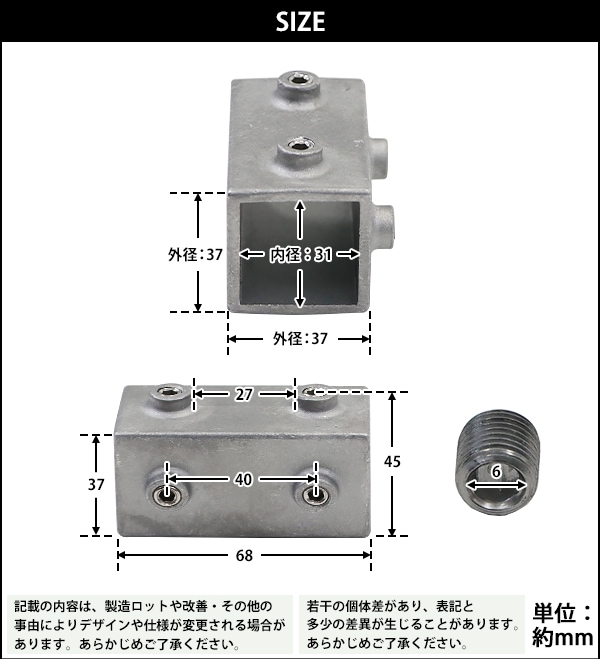 SIZE

外径：37

内径：31

外径：37

27

45

37

40

6

68

記載の内容は、製造ロットや改善・その他の事由によりデザインや仕様が変更される場合があります。あらかじめご了承ください。

若干の個体差があり、表記と多少の差異が生じることがあります。あらかじめご了承ください。

単位：約mm