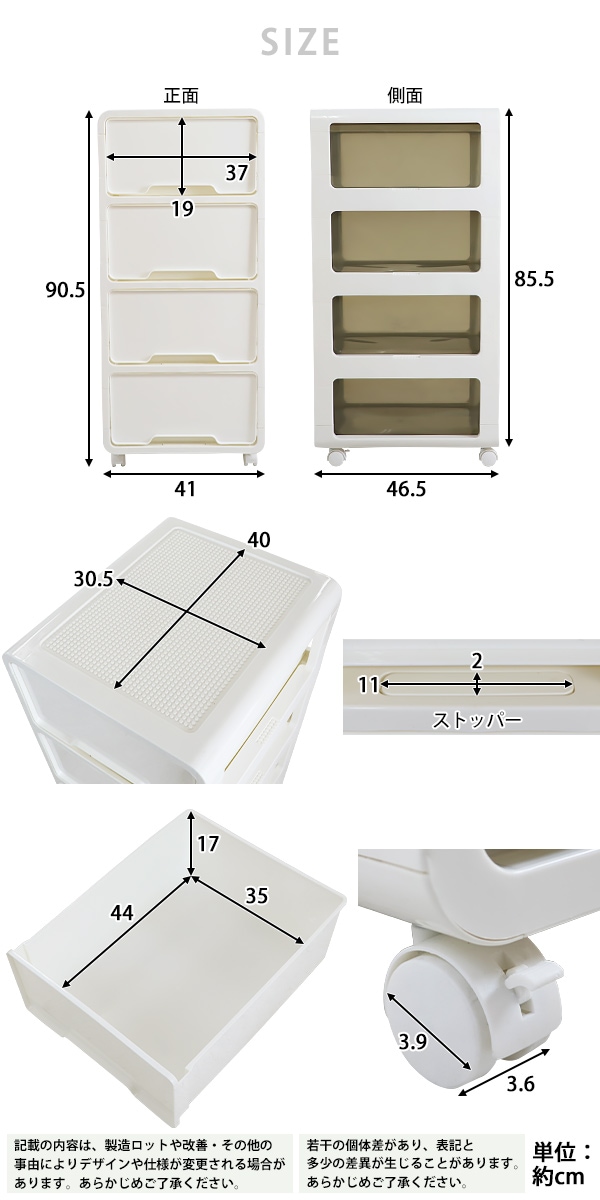 SIZE

正面

37

19

90.5

41

側面

85.5

46.5

40

30.5

2

11

ストッパー

17

44

35

3.9

3.6

記載の内容は、製造ロットや改善・その他の事由によりデザインや仕様が変更される場合があります。あらかじめご了承ください。

若干の個体差があり、表記と多少の差異が生じることがあります。あらかじめご了承ください。

単位：約cm