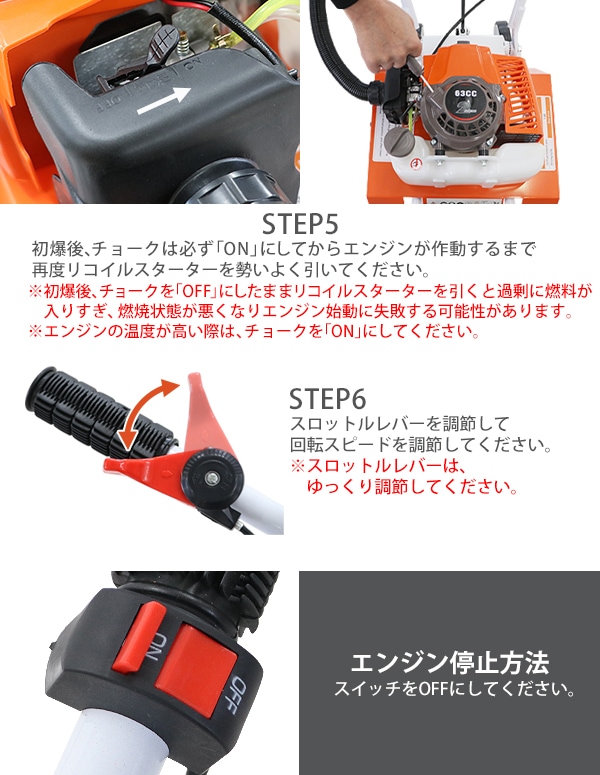 63CC

STEP5
初爆後、チョークは必ず「ON」にしてからエンジンが作動するまで再度リコイルスターターを勢いよく引いてください。
※初爆後、チョークを「OFF」にしたままリコイルスターターを引くと過剰に燃料が入りすぎ、燃焼状態が悪くなりエンジン始動に失敗する可能性があります。
※エンジンの温度が高い際は、チョークを「ON」にしてください。

STEP6
スロットルレバーを調節して回転スピードを調節してください。
※スロットルレバーは、ゆっくり調節してください。

ON
OFF

エンジン停止方法
スイッチをOFFにしてください。