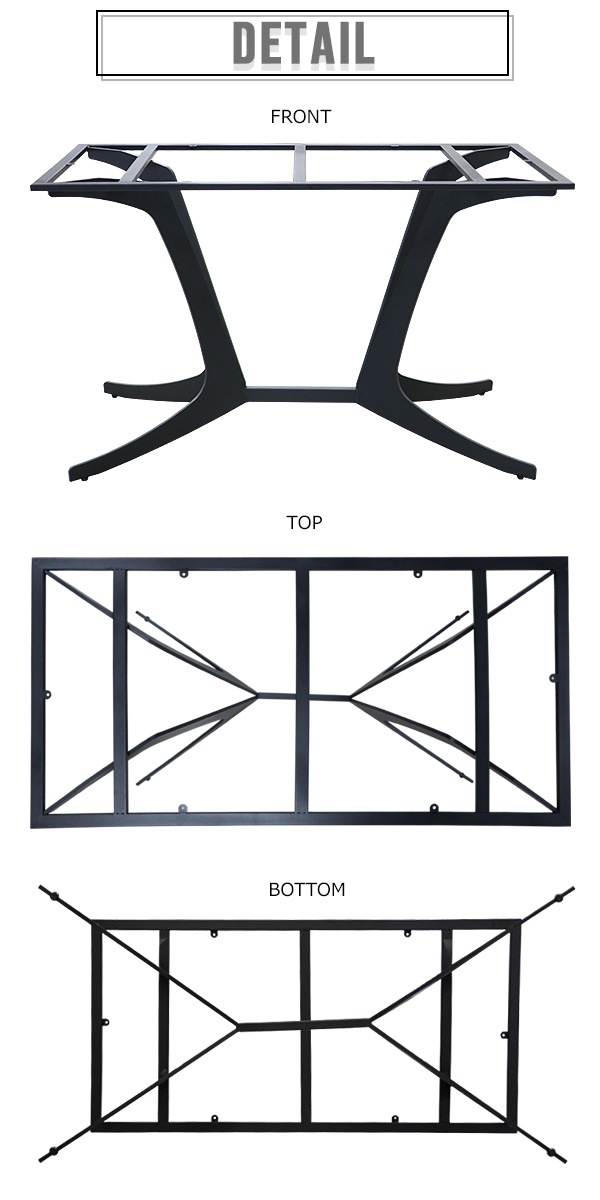 DETAIL

FRONT

TOP

BOTTOM