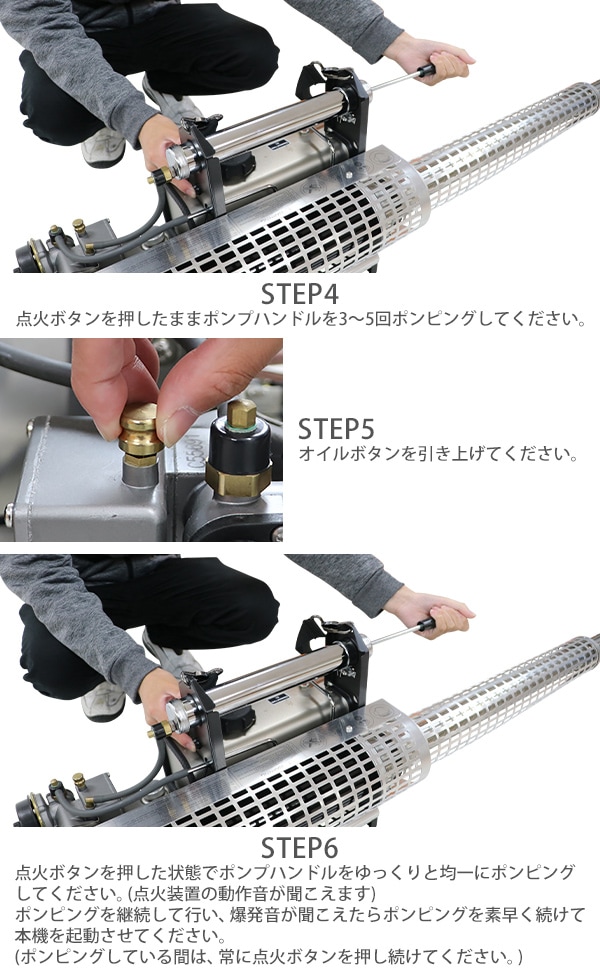 STEP4
点火ボタンを押したままポンプハンドルを3〜5回ポンピングしてください。

STEP5
オイルボタンを引き上げてください。

STEP6
点火ボタンを押した状態でポンプハンドルをゆっくりと均一にポンピングしてください。(点火装置の動作音が聞こえます)
ポンピングを継続して行い、爆発音が聞こえたらポンピングを素早く続けて本機を起動させてください。
(ポンピングしている間は、常に点火ボタンを押し続けてください。)