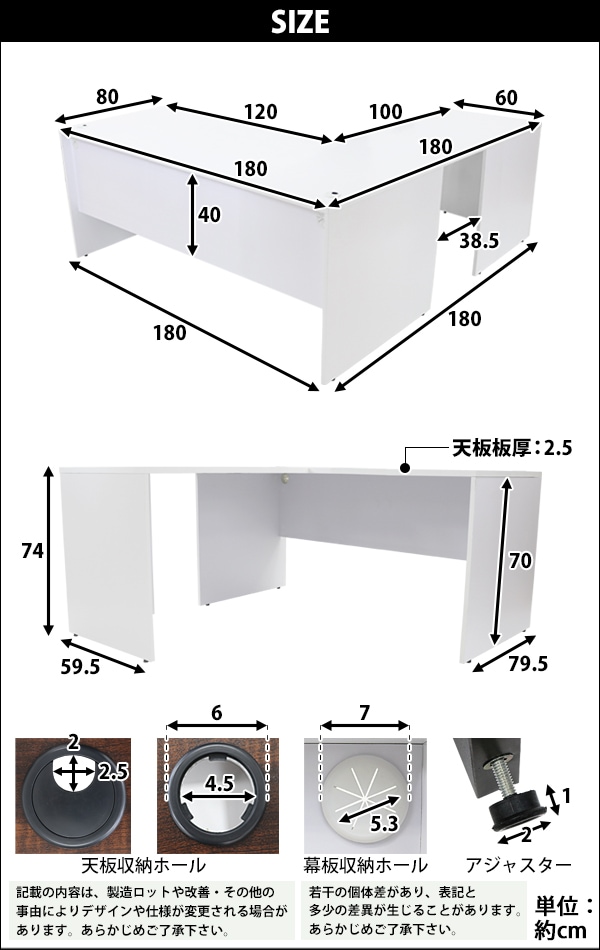 SIZE

80
120
100
60
180
180
40
38.5
180
180

天板板厚：2.5
74
70
59.5
79.5

2
2.5
6
4.5
7
5.3
1
2

天板収納ホール
幕板収納ホール
アジャスター

記載の内容は、製造ロットや改善・その他の事由によりデザインや仕様が変更される場合があります。あらかじめご了承下さい。

若干の個体差があり、表記と多少の差異が生じることがあります。あらかじめご了承下さい。

単位：約cm