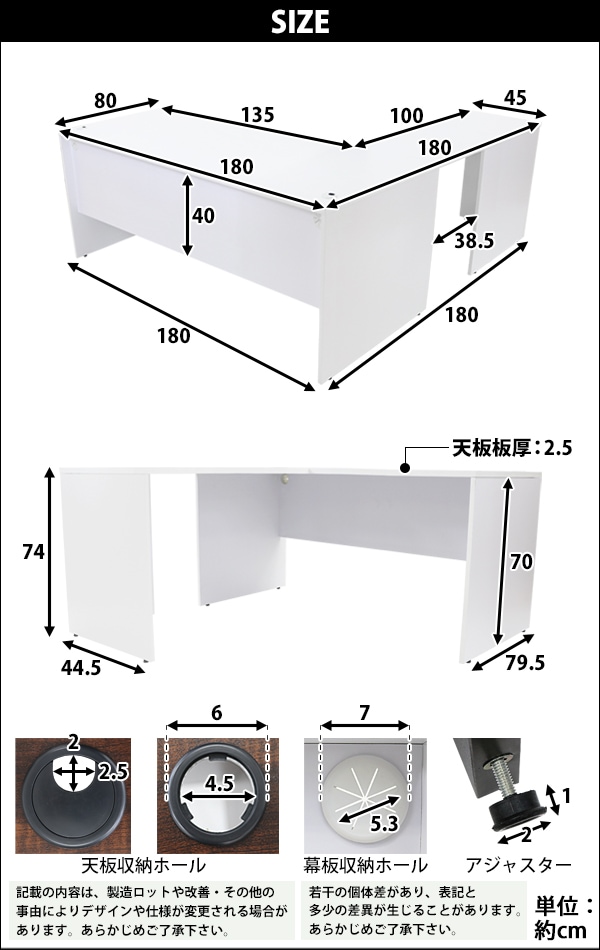 SIZE

80
135
100
45
180
180
40
38.5
180
180

天板板厚:2.5
74
70
44.5
79.5

2
2.5
6
4.5
7
5.3
1
2

天板収納ホール
幕板収納ホール
アジャスター

記載の内容は、製造ロットや改善・その他の事由によりデザインや仕様が変更される場合があります。あらかじめご了承下さい。

若干の個体差があり、表記と多少の差異が生じることがあります。あらかじめご了承下さい。

単位：約cm