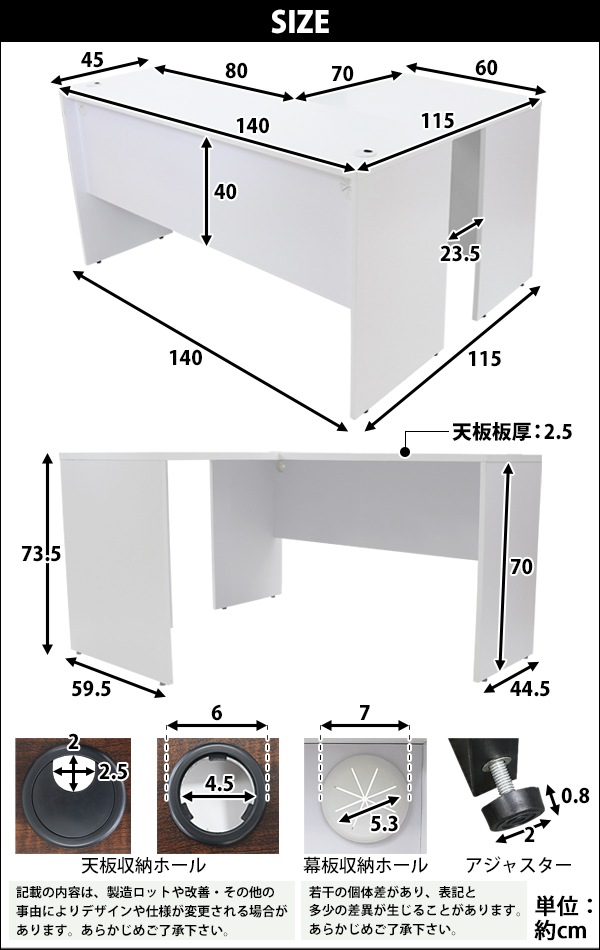 SIZE

45
80
70
60
140
115
40
23.5
140
115

天板板厚：2.5
73.5
70
59.5
44.5

2
2.5
6
4.5
7
5.3
0.8
2

天板収納ホール
幕板収納ホール
アジャスター

記載の内容は、製造ロットや改善・その他の事由によりデザインや仕様が変更される場合があります。あらかじめご了承下さい。

若干の個体差があり、表記と多少の差異が生じることがあります。あらかじめご了承下さい。

単位：約cm