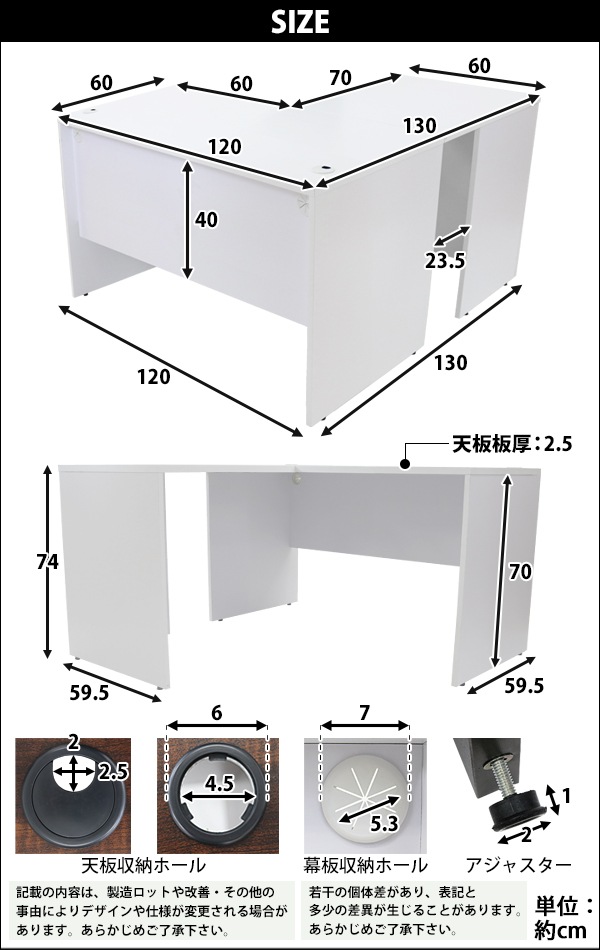 SIZE

60
60
70
60
120
130
40
23.5
120
130

天板板厚：2.5
74
70
59.5
59.5

2
2.5
6
4.5
7
5.3
1
2

天板収納ホール
幕板収納ホール
アジャスター

記載の内容は、製造ロットや改善・その他の事由によりデザインや仕様が変更される場合があります。あらかじめご了承下さい。

若干の個体差があり、表記と多少の差異が生じることがあります。あらかじめご了承下さい。

単位：約cm