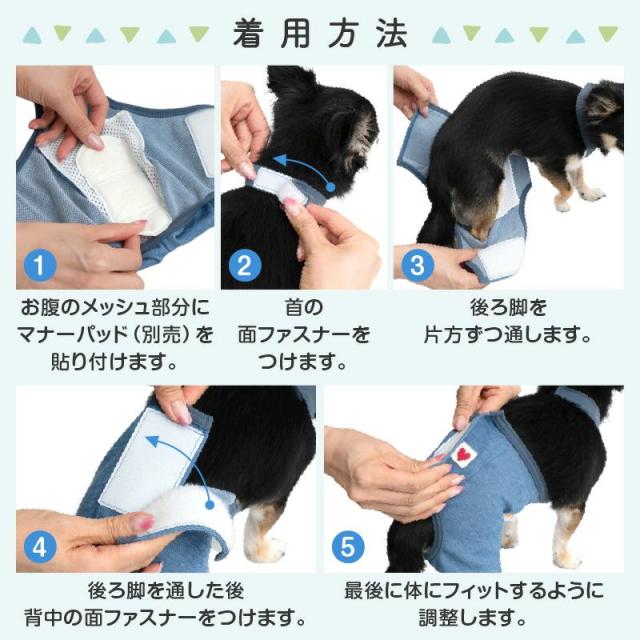 着用方法

1
お腹のメッシュ部分にマナーパッド（別売）を貼り付けます。

2
首の面ファスナーをつけます。

3
後ろ脚を片方ずつ通します。

4
後ろ脚を通した後背中の面ファスナーをつけます。

5
最後に体にフィットするように調整します。