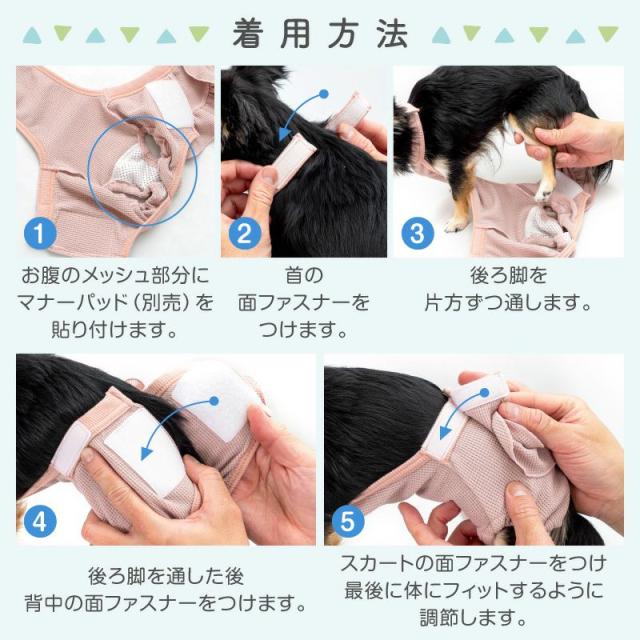 着用方法

1
お腹のメッシュ部分にマナーパッド（別売）を貼り付けます。

2
首の面ファスナーをつけます。

3
後ろ脚を片方ずつ通します。

4
後ろ脚を通した後背中の面ファスナーをつけます。

5
スカートの面ファスナーをつけ最後に体にフィットするように調節します。