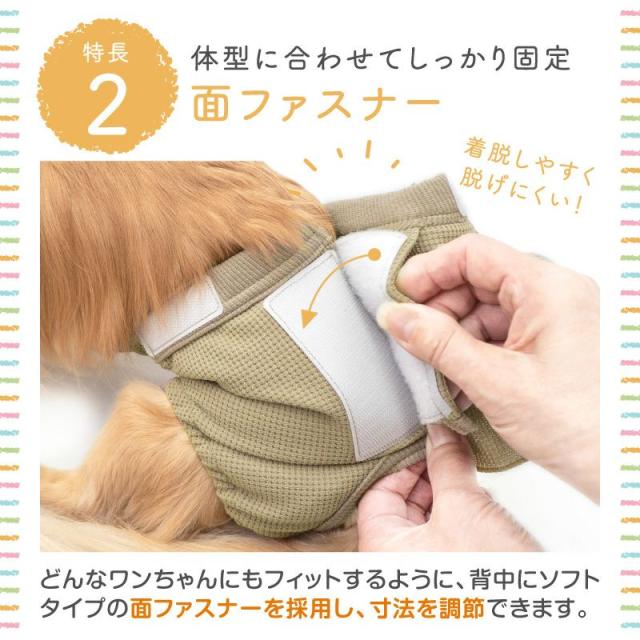 特長
2

体型に合わせてしっかり固定
面ファスナー

着脱しやすく
脱げにくい!

どんなワンちゃんにもフィットするように、背中にソフトタイプの面ファスナーを採用し、寸法を調節できます。