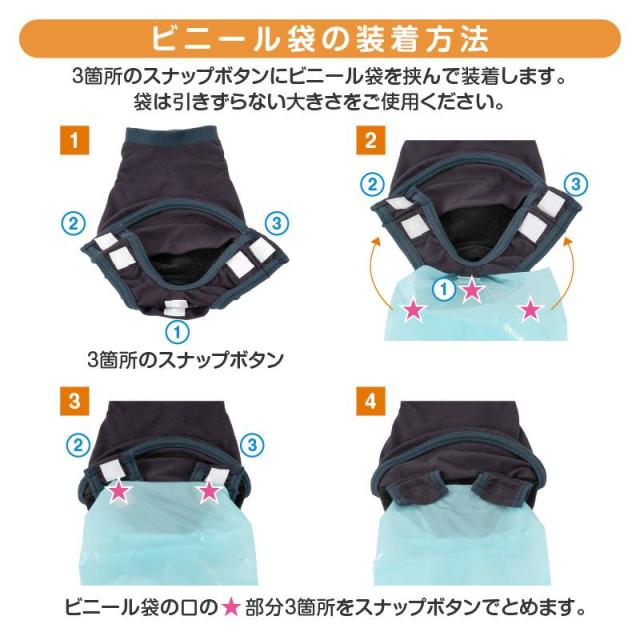 ビニール袋の装着方法

3箇所のスナップボタンにビニール袋を挟んで装着します。
袋は引きずらない大きさをご使用ください。

1

② ③

①

3箇所のスナップボタン

2

② ③

① ★

★ ★

3

② ③

★ ★

4

ビニール袋の口の★部分3箇所をスナップボタンでとめます。