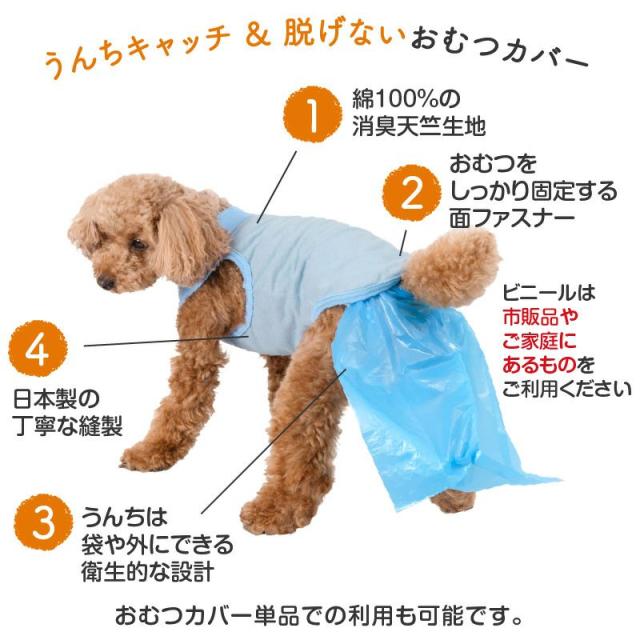 うんちキャッチ & 脱げないおむつカバー

1
綿100%の消臭天竺生地

2
おむつをしっかり固定する面ファスナー

ビニールは市販品やご家庭にあるものをご利用ください

4
日本製の丁寧な縫製

3
うんちは袋や外にできる衛生的な設計

おむつカバー単品での利用も可能です。