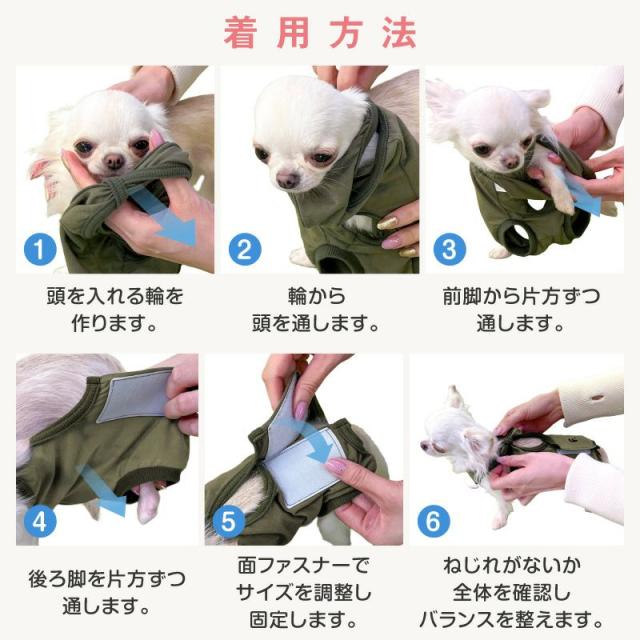 着用方法

1
頭を入れる輪を作ります。

2
輪から頭を通します。

3
前脚から片方ずつ通します。

4
後ろ脚を片方ずつ通します。

5
面ファスナーでサイズを調整し固定します。

6
ねじれがないか全体を確認しバランスを整えます。