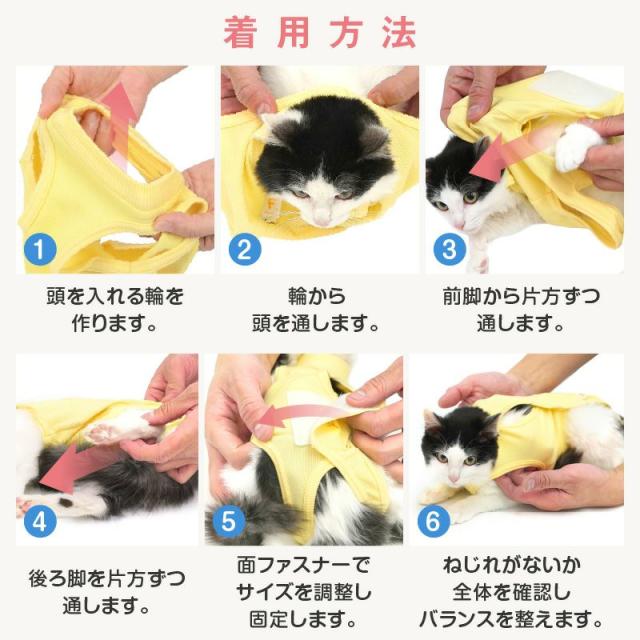 着用方法

1

頭を入れる輪を作ります。

2

輪から頭を通します。

3

前脚から片方ずつ通します。

4

後ろ脚を片方ずつ通します。

5

面ファスナーでサイズを調整し固定します。

6

ねじれがないか全体を確認しバランスを整えます。