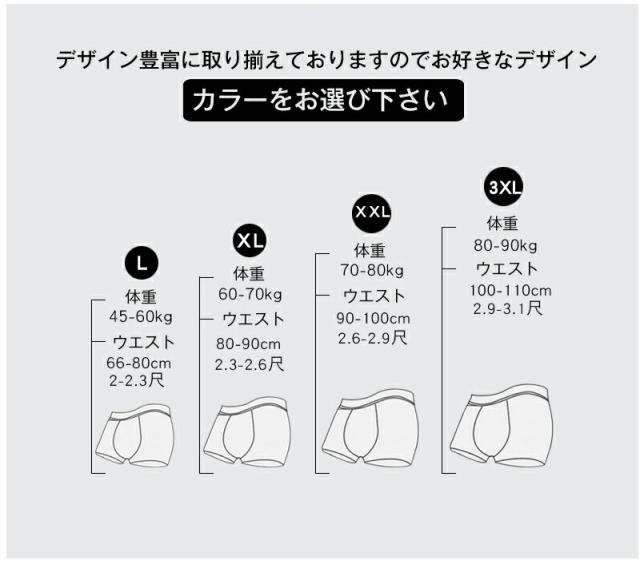 デザイン豊富に取り揃えておりますのでお好きなデザイン

カラーをお選び下さい

L
体重
45-60kg
ウエスト
66-80cm
2-2.3尺

XL
体重
60-70kg
ウエスト
80-90cm
2.3-2.6尺

XXL
体重
70-80kg
ウエスト
90-100cm
2.6-2.9尺

3XL
体重
80-90kg
ウエスト
100-110cm
2.9-3.1尺