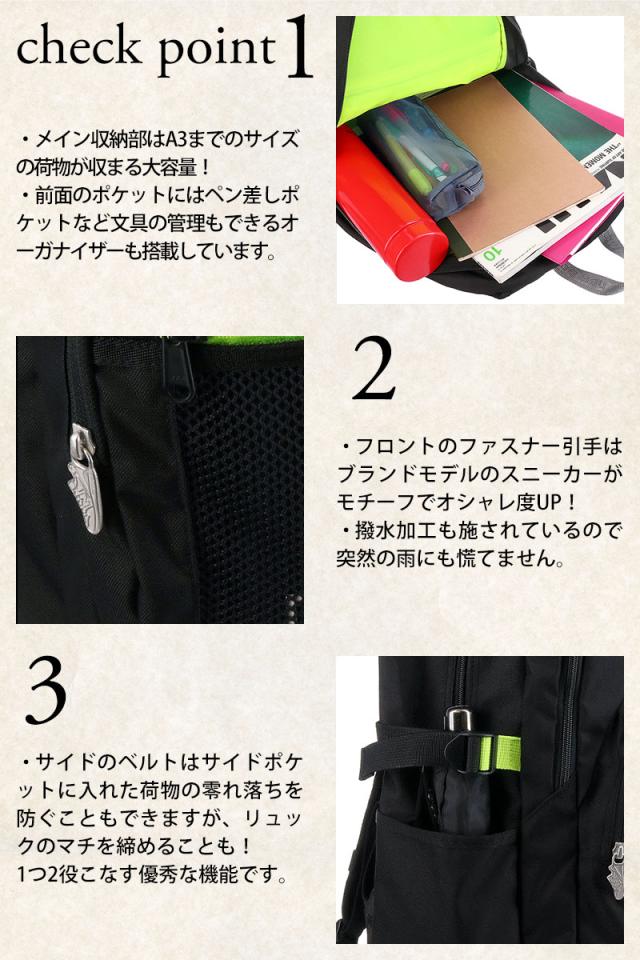 check point 1

・メイン収納部はA3までのサイズの荷物が収まる大容量！
・前面のポケットにはペン差しポケットなど文具の管理もできるオーガナイザーも搭載しています。

2

・フロントのファスナー引手はブランドモデルのスニーカーがモチーフでオシャレ度UP！
・撥水加工も施されているので突然の雨にも慌てません。

3

・サイドのベルトはサイドポケットに入れた荷物の零れ落ちを防ぐこともできますが、リュックのマチを締めることも！
1つ2役こなす優秀な機能です。