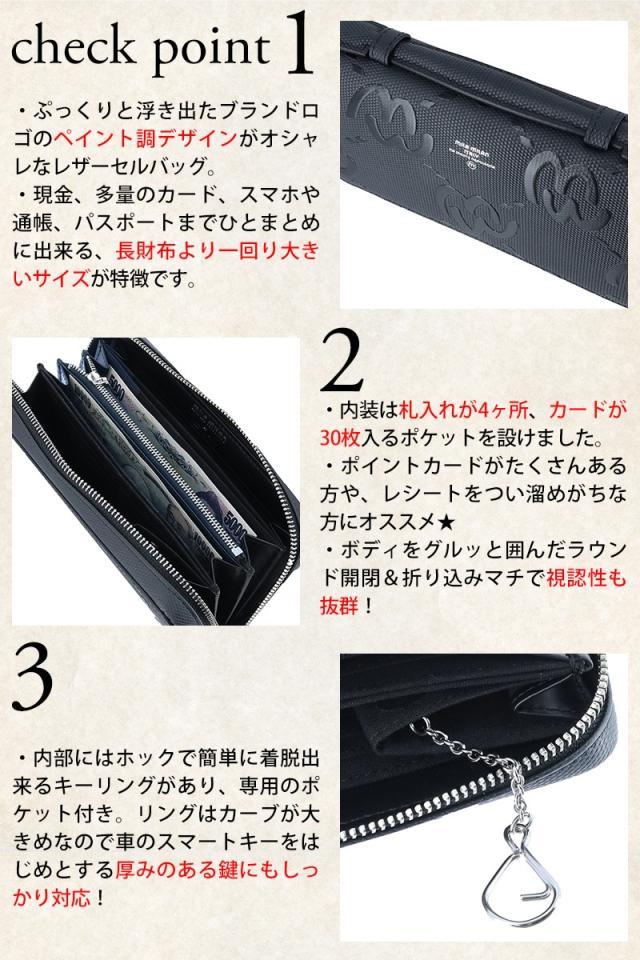 check point 1

・ぷっくりと浮き出たブランドロゴのペイント調デザインがオシャレなレザーセルバッグ。
・現金、多量のカード、スマホや通帳、パスポートまでひとまとめに出来る、長財布より一回り大きいサイズが特徴です。

2

・内装は札入れが4ヶ所、カードが30枚入るポケットを設けました。
・ポイントカードがたくさんある方や、レシートをつい溜めがちな方にオススメ★
・ボディをグルッと囲んだラウンド開閉＆折り込みマチで視認性も抜群！

3

・内部にはホックで簡単に着脱出来るキーリングがあり、専用のポケット付き。リングはカーブが大きめなので車のスマートキーをはじめとする厚みのある鍵にもしっかり対応！