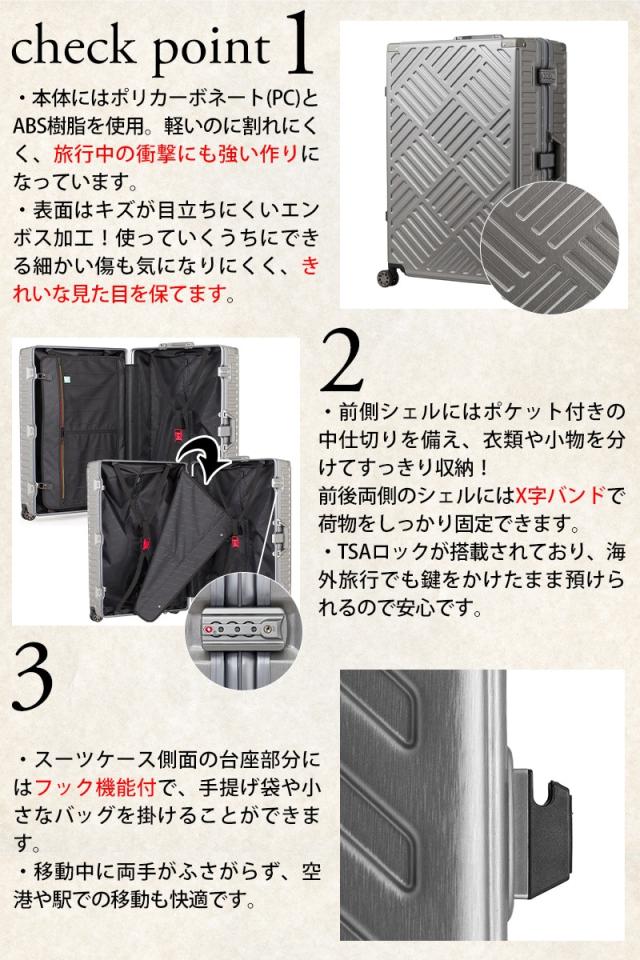 check point 1

・本体にはポリカーボネート(PC)とABS樹脂を使用。軽いのに割れにくく、旅行中の衝撃にも強い作りになっています。
・表面はキズが目立ちにくいエンボス加工！使っていくうちにできる細かい傷も気になりにくく、きれいな見た目を保てます。

2

・前側シェルにはポケット付きの中仕切りを備え、衣類や小物を分けてすっきり収納！
前後両側のシェルにはX字バンドで荷物をしっかり固定できます。
・TSAロックが搭載されており、海外旅行でも鍵をかけたまま預けられるので安心です。

3

・スーツケース側面の台座部分にはフック機能付で、手提げ袋や小さなバッグを掛けることができます。
・移動中に両手がふさがらず、空港や駅での移動も快適です。