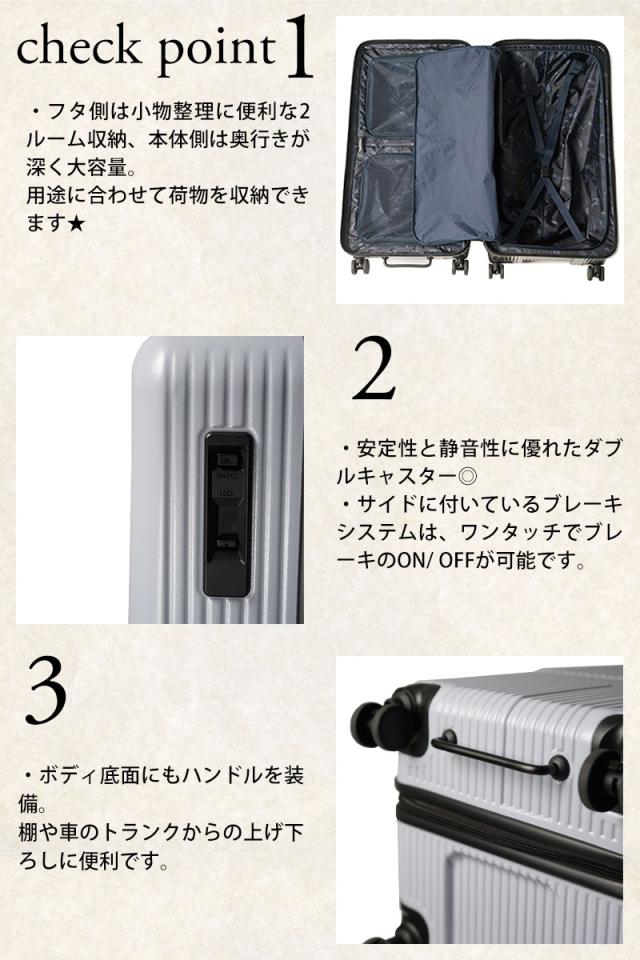 check point 1

・フタ側は小物整理に便利な2ルーム収納、本体側は奥行きが深く大容量。
用途に合わせて荷物を収納できます★

UNLOCK
LOCK

2

・安定性と静音性に優れたダブルキャスター◎
・サイドに付いているブレーキシステムは、ワンタッチでブレーキのON/ OFFが可能です。

3

・ボディ底面にもハンドルを装備。
棚や車のトランクからの上げ下ろしに便利です。