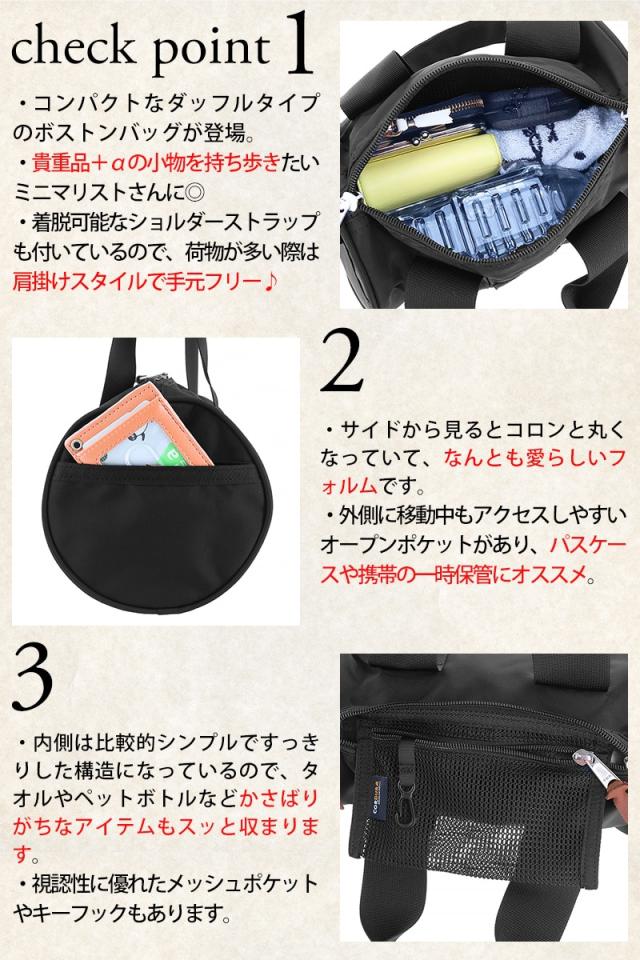 check point 1

・コンパクトなダッフルタイプのボストンバッグが登場。
・貴重品＋αの小物を持ち歩きたいミニマリストさんに◎
・着脱可能なショルダーストラップも付いているので、荷物が多い際は肩掛けスタイルで手元フリー♪

2

・サイドから見るとコロンと丸くなっていて、なんとも愛らしいフォルムです。
・外側に移動中もアクセスしやすいオープンポケットがあり、パスケースや携帯の一時保管にオススメ。

3

・内側は比較的シンプルですっきりした構造になっているので、タオルやペットボトルなどかさばりがちなアイテムもスッと収まります。
・視認性に優れたメッシュポケットやキーフックもあります。