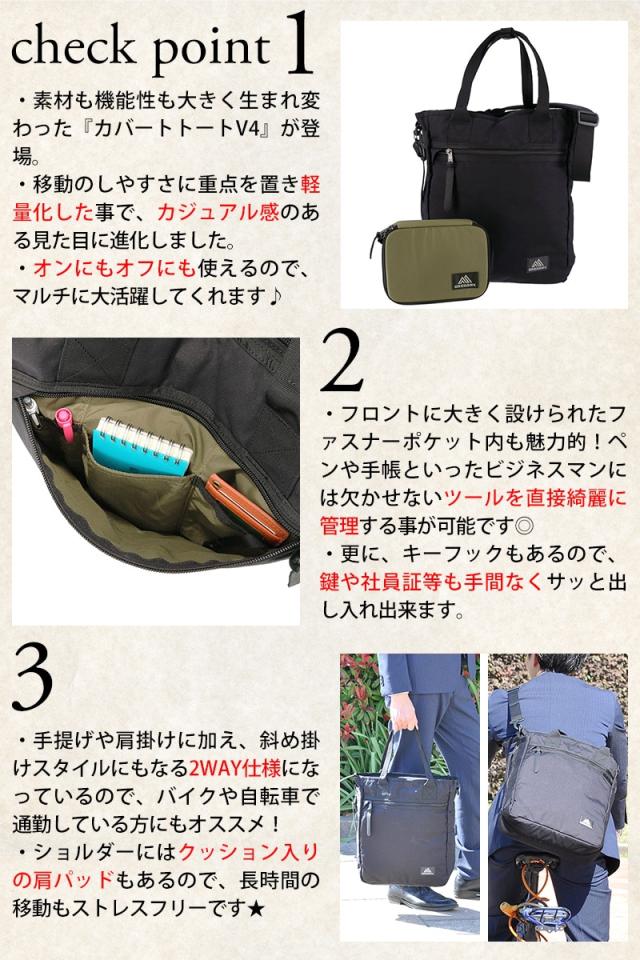 check point 1

・素材も機能性も大きく生まれ変わった『カバートトートV4』が登場。
・移動のしやすさに重点を置き軽量化した事で、カジュアル感のある見た目に進化しました。
・オンにもオフにも使えるので、マルチに大活躍してくれます♪

2

・フロントに大きく設けられたファスナーポケット内も魅力的！ペンや手帳といったビジネスマンには欠かせないツールを直接綺麗に管理する事が可能です◎
・更に、キーフックもあるので、鍵や社員証等も手間なくサッと出し入れ出来ます。

3

・手提げや肩掛けに加え、斜め掛けスタイルにもなる2WAY仕様になっているので、バイクや自転車で通勤している方にもオススメ！
・ショルダーにはクッション入りの肩パッドもあるので、長時間の移動もストレスフリーです★