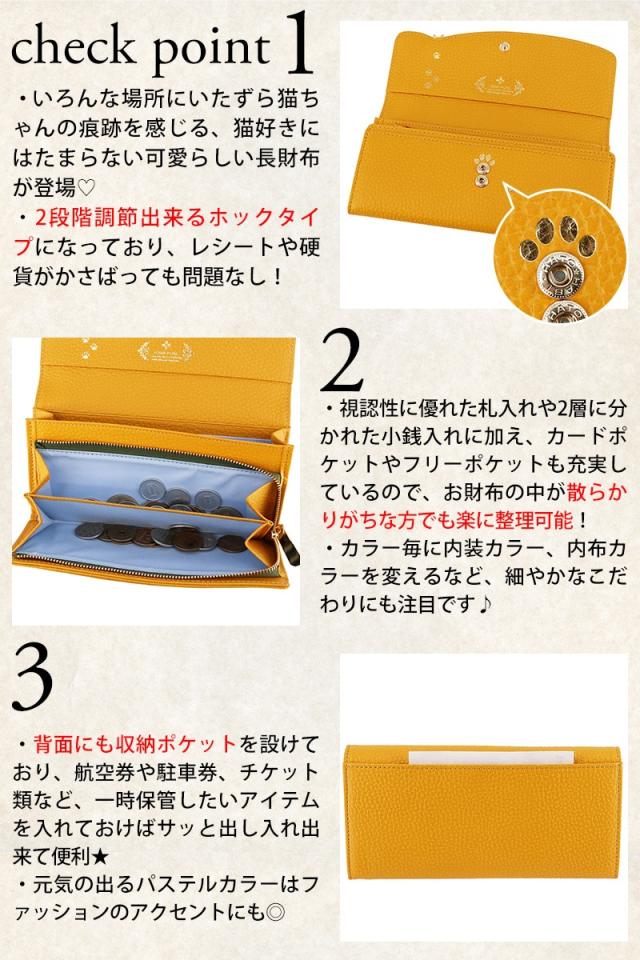 check point 1

・いろんな場所にいたずら猫ちゃんの痕跡を感じる、猫好きにはたまらない可愛らしい長財布が登場♡
・2段階調節出来るホックタイプになっており、レシートや硬貨がかさばっても問題なし！

2

・視認性に優れた札入れや2層に分かれた小銭入れに加え、カードポケットやフリーポケットも充実しているので、お財布の中が散らかりがちな方でも楽に整理可能！
・カラー毎に内装カラー、内布カラーを変えるなど、細やかなこだわりにも注目です♪

3

・背面にも収納ポケットを設けており、航空券や駐車券、チケット類など、一時保管したいアイテムを入れておけばサッと出し入れ出来て便利★
・元気の出るパステルカラーはファッションのアクセントにも◎