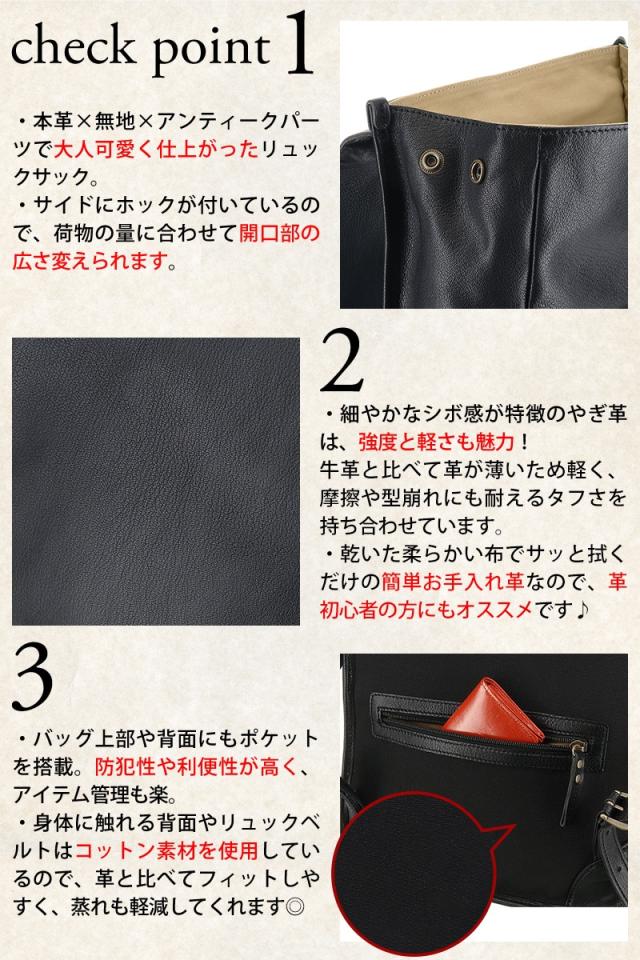 check point 1

・本革×無地×アンティークパーツで大人可愛く仕上がったリュックサック。
・サイドにホックが付いているので、荷物の量に合わせて開口部の広さ変えられます。

2

・細やかなシボ感が特徴のやぎ革は、強度と軽さも魅力！
牛革と比べて革が薄いため軽く、摩擦や型崩れにも耐えるタフさを持ち合わせています。
・乾いた柔らかい布でサッと拭くだけの簡単お手入れ革なので、革初心者の方にもオススメです♪

3

・バッグ上部や背面にもポケットを搭載。防犯性や利便性が高く、アイテム管理も楽。
・身体に触れる背面やリュックベルトはコットン素材を使用しているので、革と比べてフィットしやすく、蒸れも軽減してくれます◎