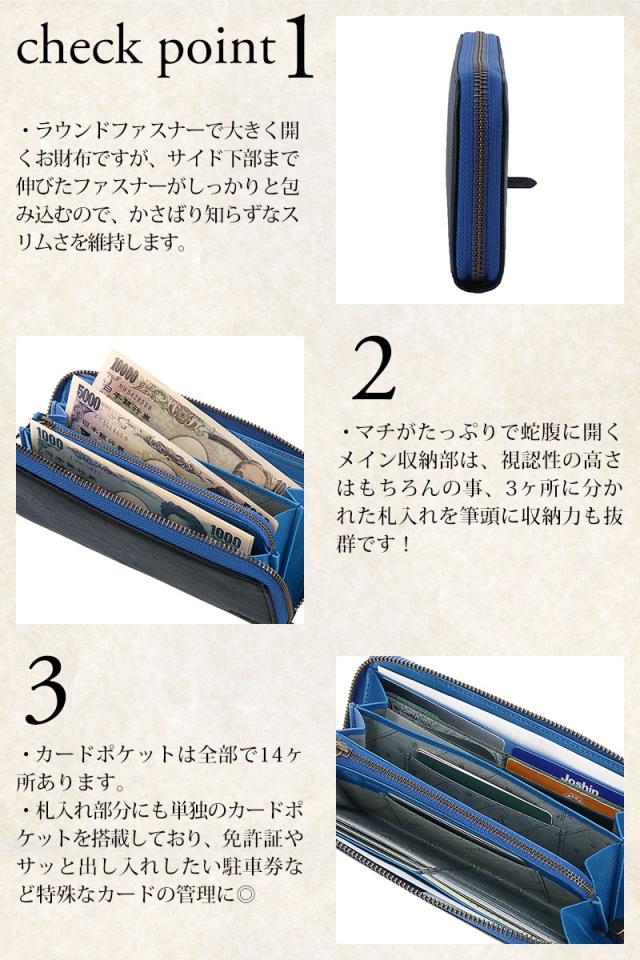 check point 1

・ラウンドファスナーで大きく開くお財布ですが、サイド下部まで伸びたファスナーがしっかりと包み込むので、かさばり知らずなスリムさを維持します。

10000
5000
1000
1000

2

・マチがたっぷりで蛇腹に開くメイン収納部は、視認性の高さはもちろんの事、3ヶ所に分かれた札入れを筆頭に収納力も抜群です！

3

・カードポケットは全部で14ヶ所あります。
・札入れ部分にも単独のカードポケットを搭載しており、免許証やサッと出し入れしたい駐車券など特殊なカードの管理に◎

Joshin