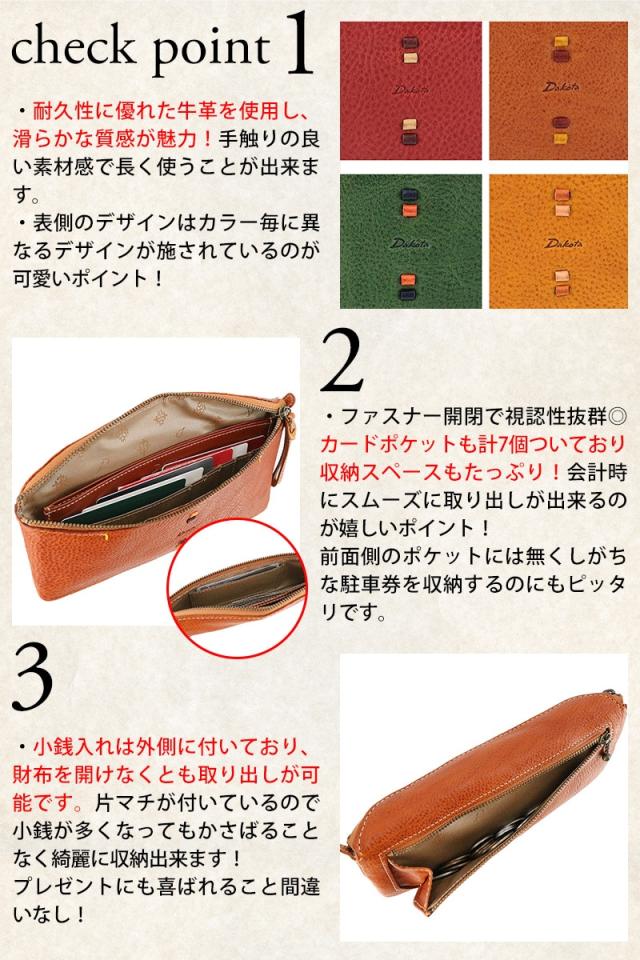 check point 1

・耐久性に優れた牛革を使用し、滑らかな質感が魅力！手触りの良い素材感で長く使うことが出来ます。
・表側のデザインはカラー毎に異なるデザインが施されているのが可愛いポイント！

Dakota

Dakota

Dakota

Dakota

2

・ファスナー開閉で視認性抜群◎カードポケットも計7個ついており収納スペースもたっぷり！会計時にスムーズに取り出しが出来るのが嬉しいポイント！
前面側のポケットには無くしがちな駐車券を収納するのにもピッタリです。

3

・小銭入れは外側に付いており、財布を開けなくとも取り出しが可能です。片マチが付いているので小銭が多くなってもかさばることなく綺麗に収納出来ます！
プレゼントにも喜ばれること間違いなし！