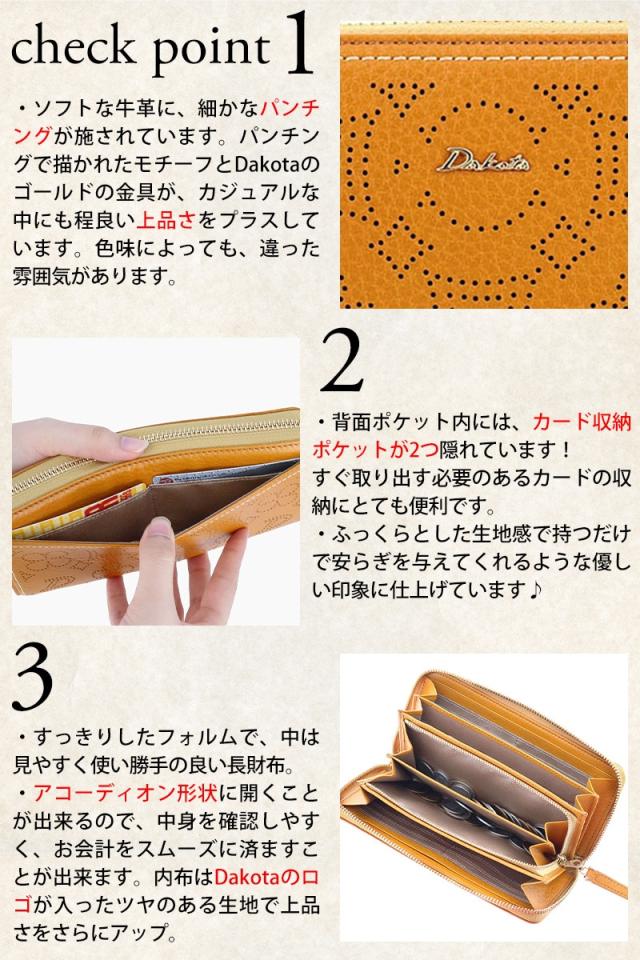 check point 1

・ソフトな牛革に、細かなパンチングが施されています。パンチングで描かれたモチーフとDakotaのゴールドの金具が、カジュアルな中にも程良い上品さをプラスしています。色味によっても、違った雰囲気があります。

Dakota

2

・背面ポケット内には、カード収納ポケットが2つ隠れています！
すぐ取り出す必要のあるカードの収納にとても便利です。
・ふっくらとした生地感で持つだけで安らぎを与えてくれるような優しい印象に仕上げています♪

3

・すっきりしたフォルムで、中は見やすく使い勝手の良い長財布。
・アコーディオン形状に開くことが出来るので、中身を確認しやすく、お会計をスムーズに済ますことが出来ます。内布はDakotaのロゴが入ったツヤのある生地で上品さをさらにアップ。