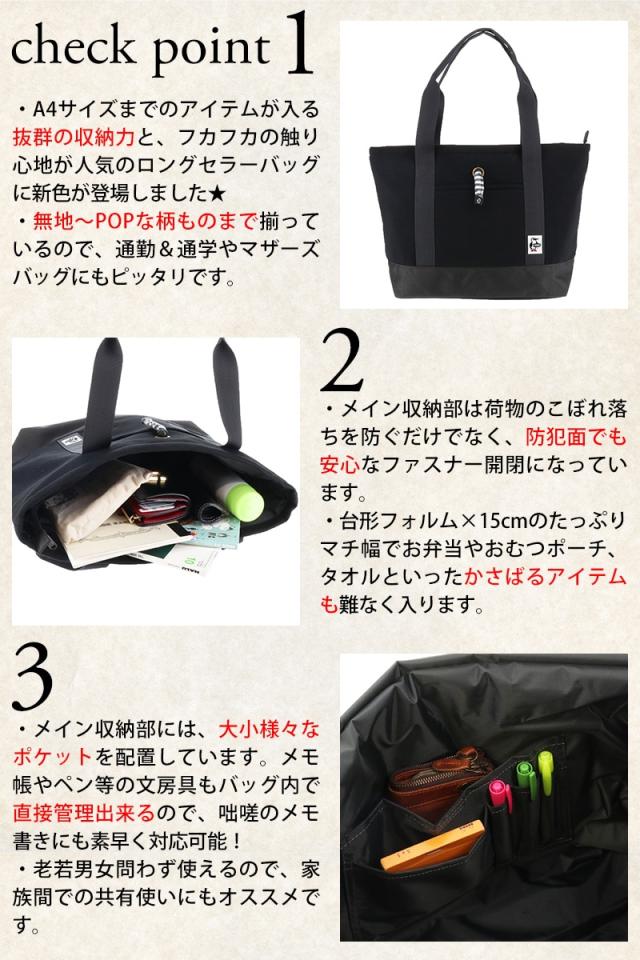 check point 1

・A4サイズまでのアイテムが入る抜群の収納力と、フカフカの触り心地が人気のロングセラーバッグに新色が登場しました★
・無地〜POPな柄ものまで揃っているので、通勤＆通学やマザーズバッグにもピッタリです。

2

・メイン収納部は荷物のこぼれ落ちを防ぐだけでなく、防犯面でも安心なファスナー開閉になっています。
・台形フォルム×15cmのたっぷりマチ幅でお弁当やおむつポーチ、タオルといったかさばるアイテムも難なく入ります。

3

・メイン収納部には、大小様々なポケットを配置しています。メモ帳やペン等の文房具もバッグ内で直接管理出来るので、咄嗟のメモ書きにも素早く対応可能！
・老若男女問わず使えるので、家族間での共有使いにもオススメです。