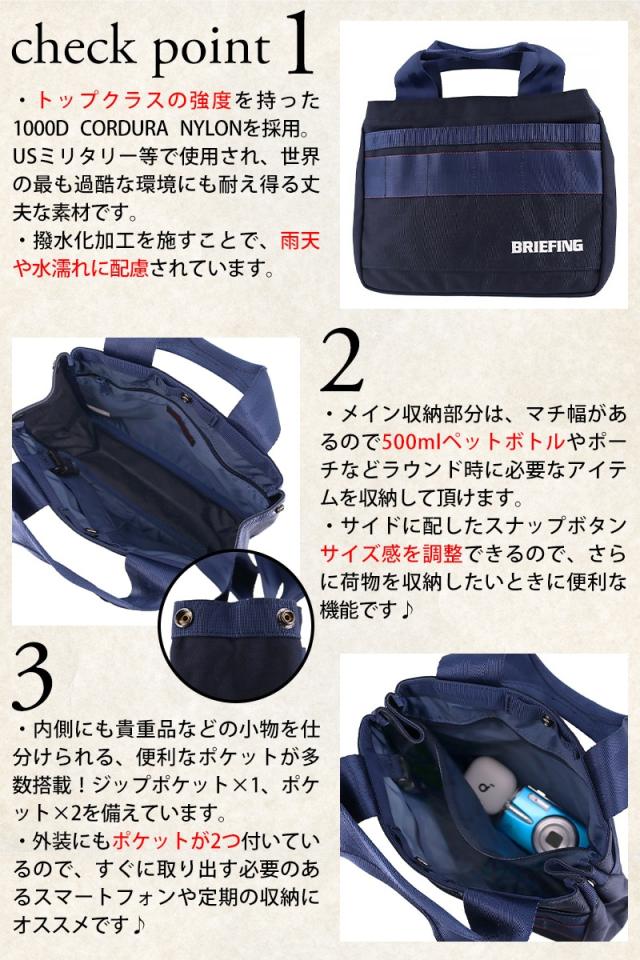 check point 1

・トップクラスの強度を持った1000D CORDURA NYLONを採用。USミリタリー等で使用され、世界の最も過酷な環境にも耐え得る丈夫な素材です。
・撥水化加工を施すことで、雨天や水濡れに配慮されています。

BRIEFING

2

・メイン収納部分は、マチ幅があるので500mlペットボトルやポーチなどラウンド時に必要なアイテムを収納して頂けます。
・サイドに配したスナップボタンサイズ感を調整できるので、さらに荷物を収納したいときに便利な機能です♪

3

・内側にも貴重品などの小物を仕分けられる、便利なポケットが多数搭載！ジップポケット×1、ポケット×2を備えています。
・外装にもポケットが2つ付いているので、すぐに取り出す必要のあるスマートフォンや定期の収納にオススメです♪