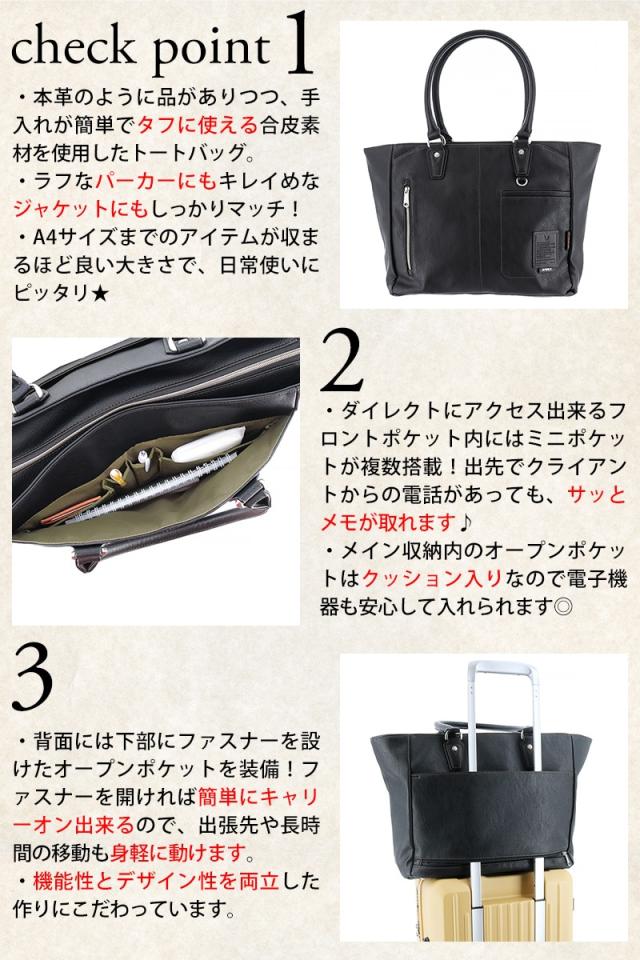 check point 1

・本革のように品がありつつ、手入れが簡単でタフに使える合皮素材を使用したトートバッグ。
・ラフなパーカーにもキレイめなジャケットにもしっかりマッチ！
・A4サイズまでのアイテムが収まるほど良い大きさで、日常使いにピッタリ★

2

・ダイレクトにアクセス出来るフロントポケット内にはミニポケットが複数搭載！出先でクライアントからの電話があっても、サッとメモが取れます♪
・メイン収納内のオープンポケットはクッション入りなので電子機器も安心して入れられます◎

3

・背面には下部にファスナーを設けたオープンポケットを装備！ファスナーを開ければ簡単にキャリーオン出来るので、出張先や長時間の移動も身軽に動けます。
・機能性とデザイン性を両立した作りにこだわっています。