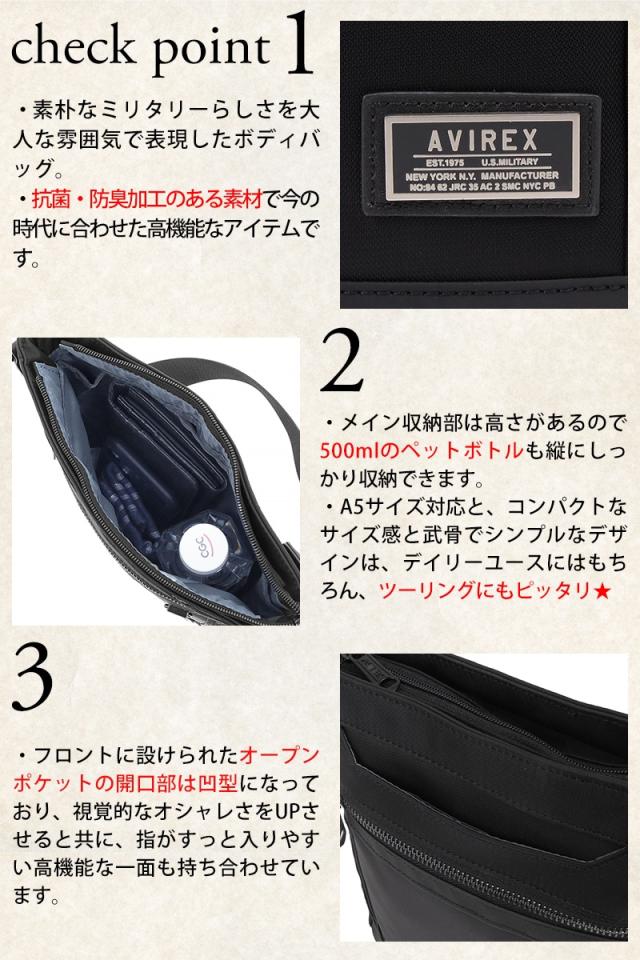 check point 1

・素朴なミリタリーらしさを大人な雰囲気で表現したボディバッグ。
・抗菌・防臭加工のある素材で今の時代に合わせた高機能なアイテムです。

AVIREX
EST.1975 U.S.MILITARY
NEW YORK N.Y. MANUFACTURER
NO:84 62 JRC 35 AC 2 SMC NYC PB

2

・メイン収納部は高さがあるので500mlのペットボトルも縦にしっかり収納できます。
・A5サイズ対応と、コンパクトなサイズ感と武骨でシンプルなデザインは、デイリーユースにはもちろん、ツーリングにもピッタリ★

3

・フロントに設けられたオープンポケットの開口部は凹型になっており、視覚的なオシャレさをUPさせると共に、指がすっと入りやすい高機能な一面も持ち合わせています。