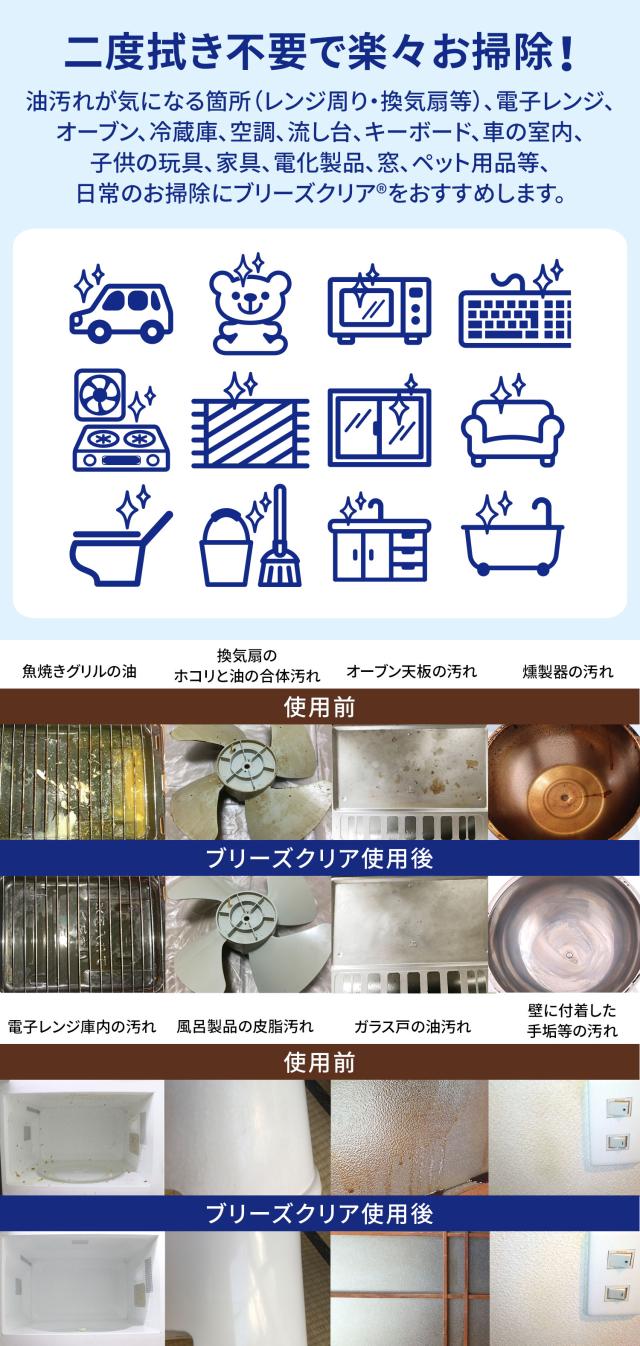 二度拭き不要で楽々お掃除！

油汚れが気になる箇所（レンジ周り・換気扇等）、電子レンジ、オーブン、冷蔵庫、空調、流し台、キーボード、車の室内、子供の玩具、家具、電化製品、窓、ペット用品等、日常のお掃除にブリーズクリア®をおすすめします。

魚焼きグリルの油

換気扇のホコリと油の合体汚れ

オーブン天板の汚れ

燻製器の汚れ

使用前

ブリーズクリア使用後

電子レンジ庫内の汚れ

風呂製品の皮脂汚れ

ガラス戸の油汚れ

壁に付着した手垢等の汚れ

使用前

ブリーズクリア使用後